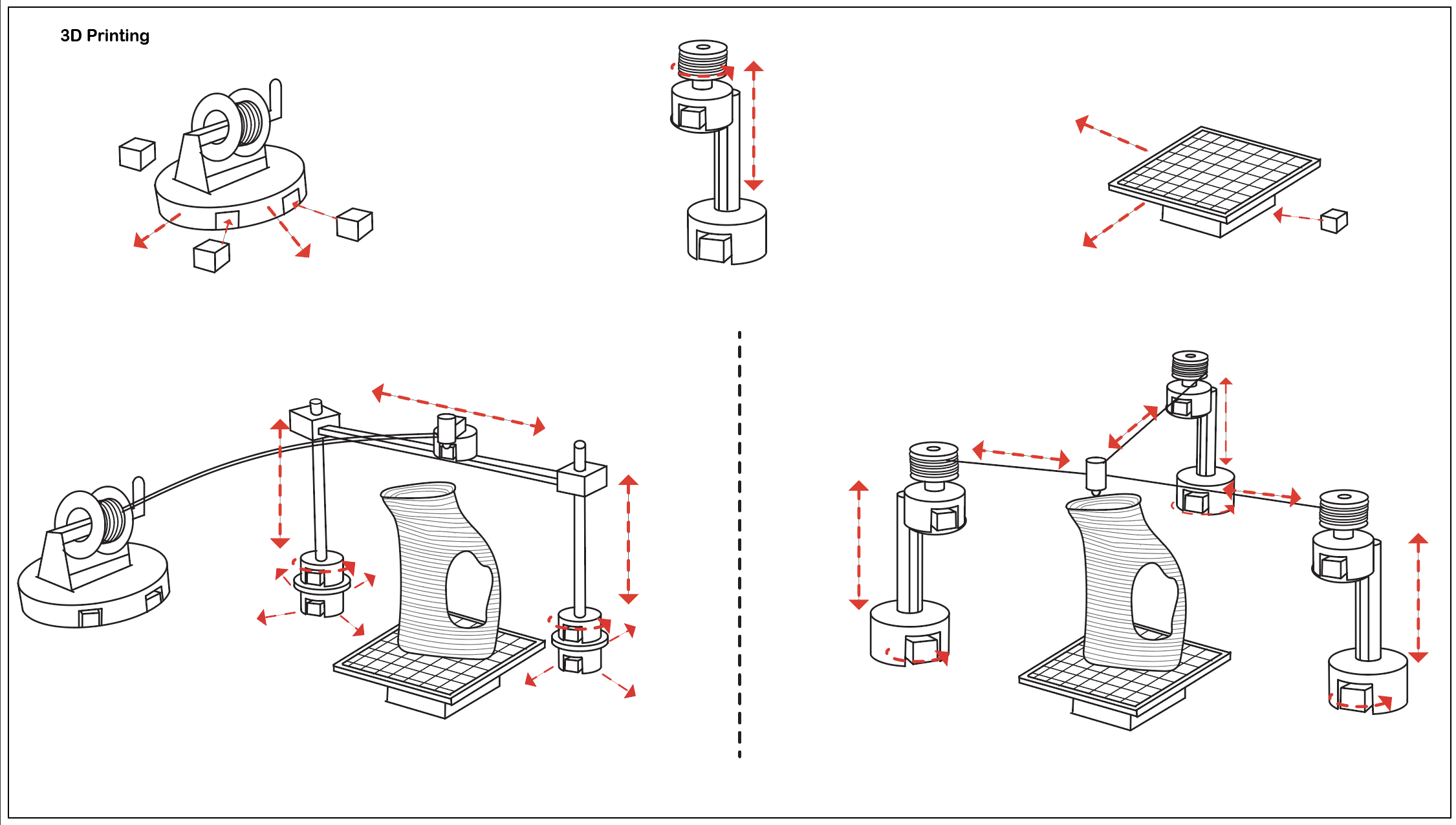 3D Printing