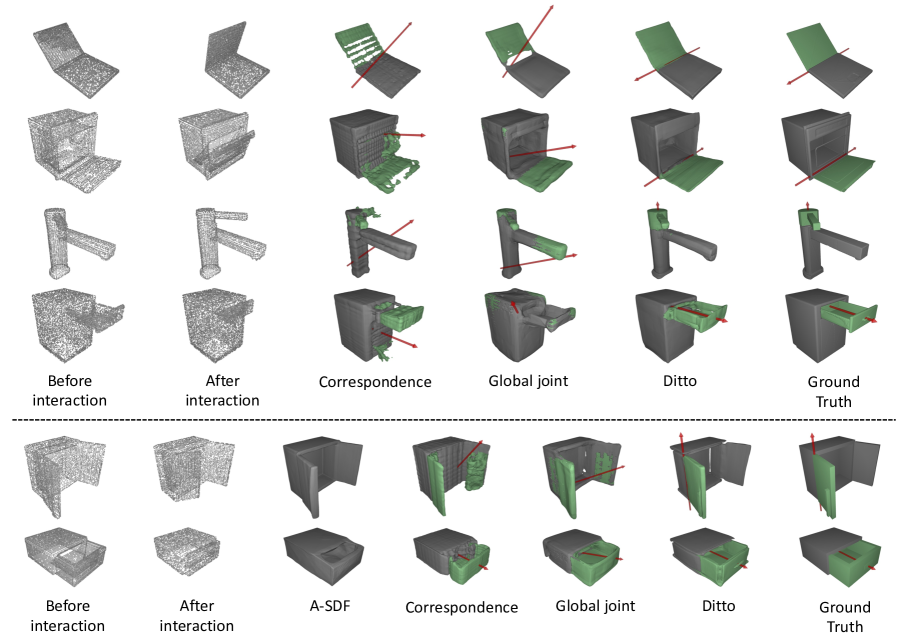 Before interaction

After interaction

Correspondence

Global joint

Ditto

Ground Truth

Before interaction

After interaction

A-SDF

Correspondence

Global joint

Ditto

Ground Truth