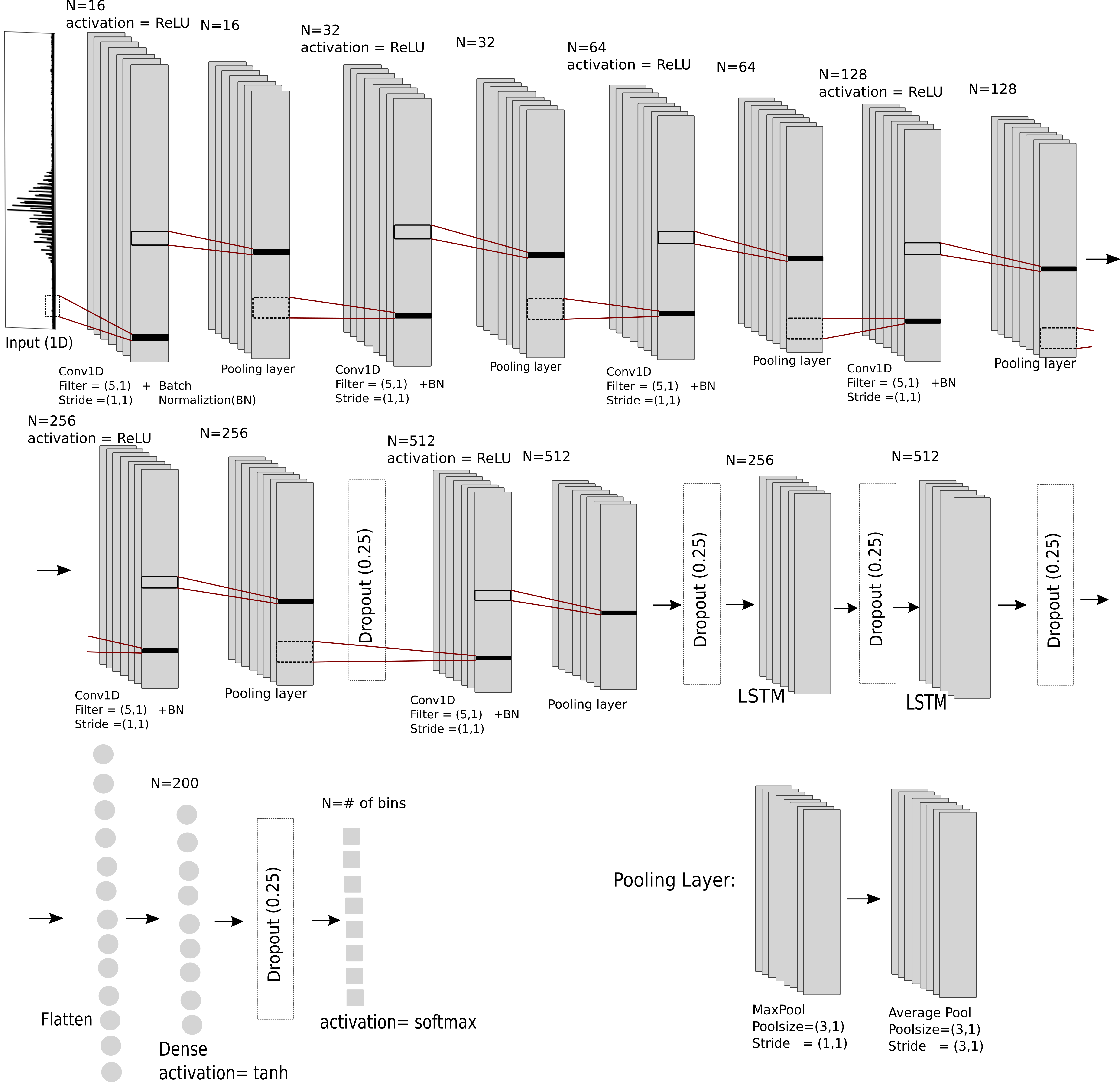 N=16
activation = ReLU

N=16

N=32
activation = ReLU

N=32

N=64
activation = ReLU

N=64

N=128
activation = ReLU

N=128

Input (1D)

Conv1D
Filter = (5,1) + Batch
Stride =(1,1) Normaliztion(BN)

Pooling layer

Conv1D
Filter = (5,1) +BN
Stride =(1,1)

Pooling layer

Conv1D
Filter = (5,1) +BN
Stride =(1,1)

Pooling layer

Conv1D
Filter = (5,1) +BN
Stride =(1,1)

Pooling layer

N=256
activation = ReLU

N=256

N=512
activation = ReLU

N=512

N=256

N=512

Dropout (0.25)

Dropout (0.25)

Dropout (0.25)

Dropout (0.25)

Conv1D
Filter = (5,1) +BN
Stride =(1,1)

Pooling layer

Conv1D
Filter = (5,1) +BN
Stride =(1,1)

Pooling layer

LSTM

LSTM

N=200

N=# of bins

Dropout (0.25)

Flatten

Dense
activation= tanh

activation= softmax

Pooling Layer:

MaxPool
Poolsize=(3,1)
Stride = (1,1)

Average Pool
Poolsize=(3,1)
Stride = (3,1)