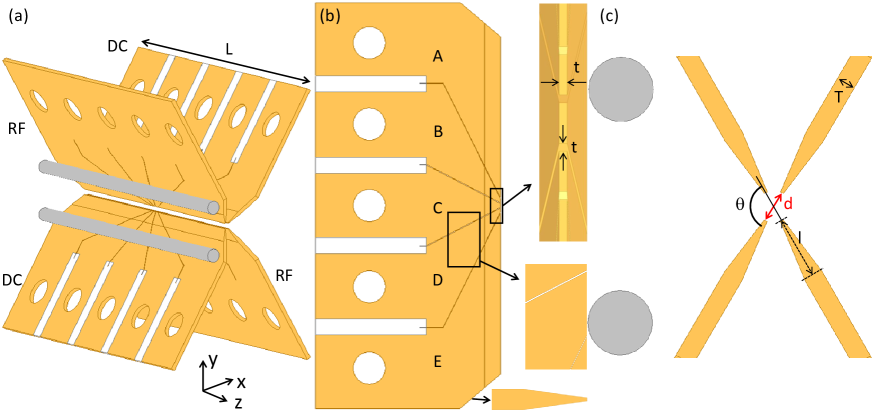 (a)
DC
L
RF
DC
RF
y
x
z
(b)
A
B
C
D
E
t
t
(c)
T
θ
d
l