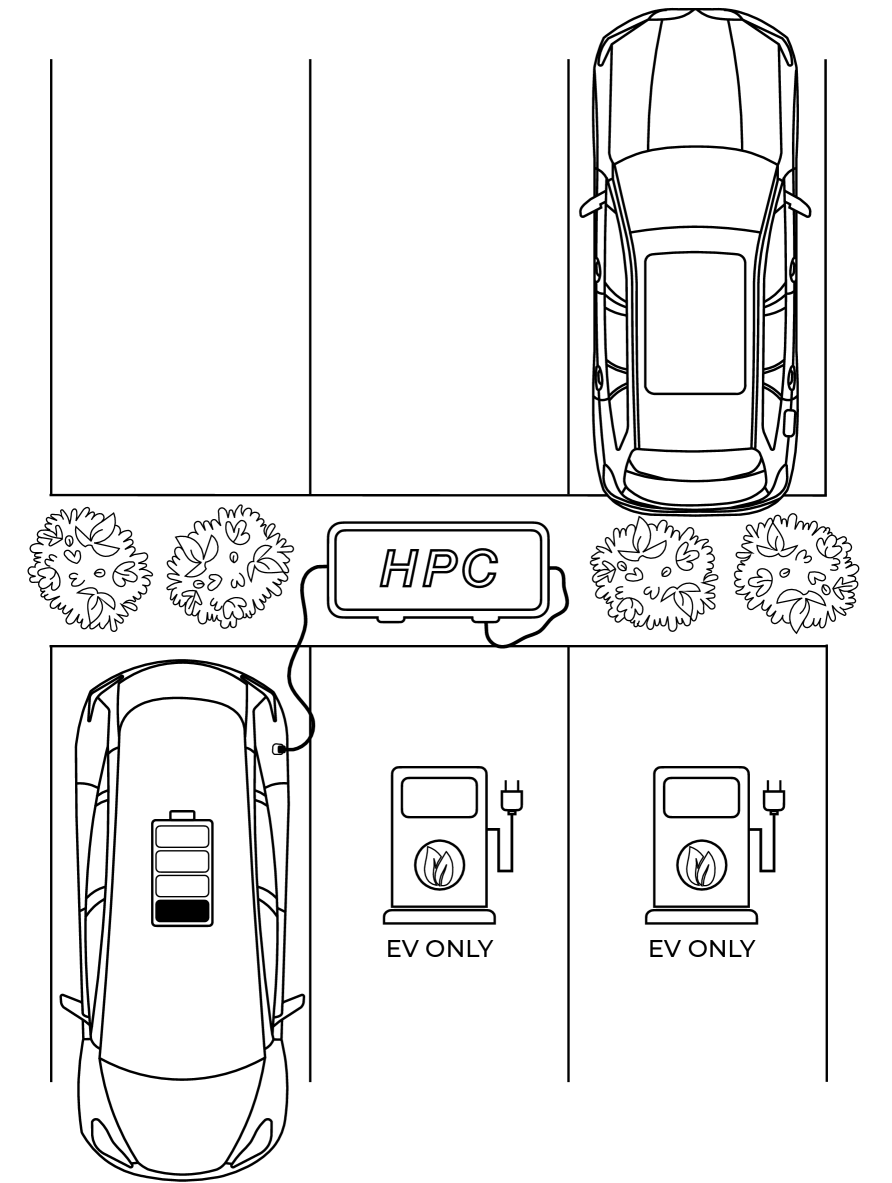 HPC

EV ONLY

EV ONLY