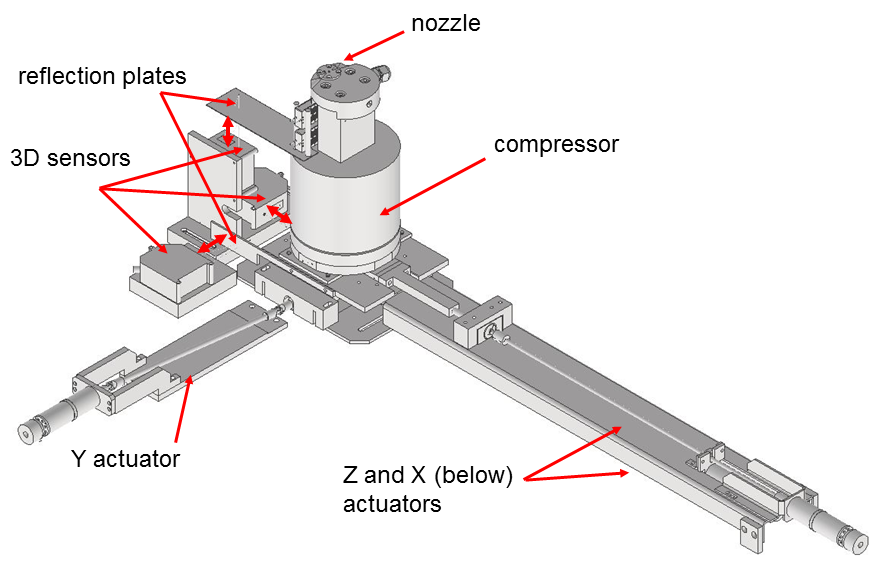 nozzle

reflection plates

3D sensors

compressor

Y actuator

Z and X (below) actuators