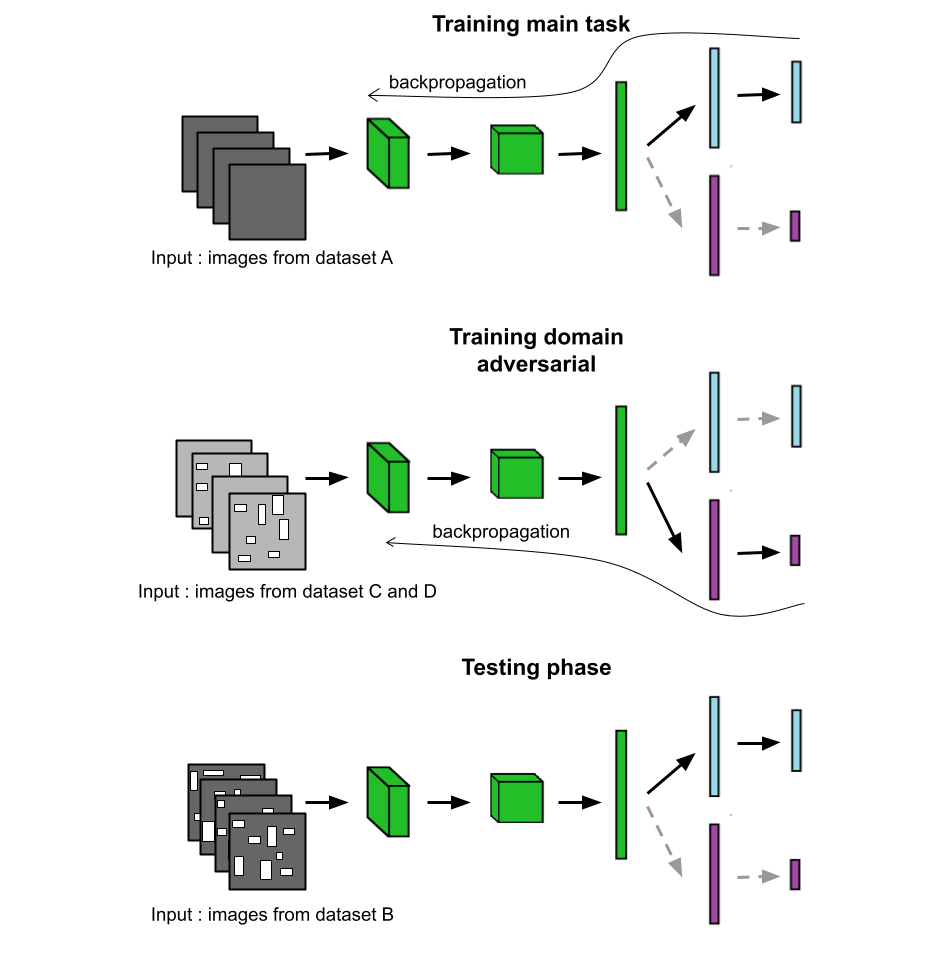 Training main task

backpropagation

Input : images from dataset A

Training domain adversarial

backpropagation

Input : images from dataset C and D

Testing phase

Input : images from dataset B