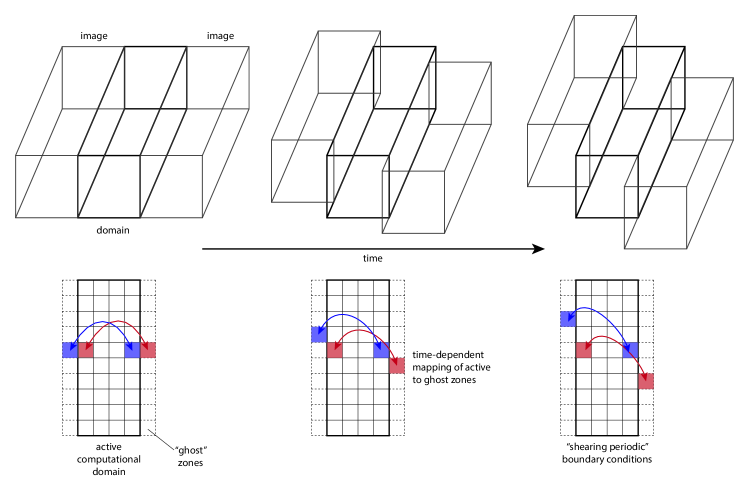 image

image

domain

time

time-dependent mapping of active to ghost zones

active computational domain

"ghost" zones

"shearing periodic" boundary conditions