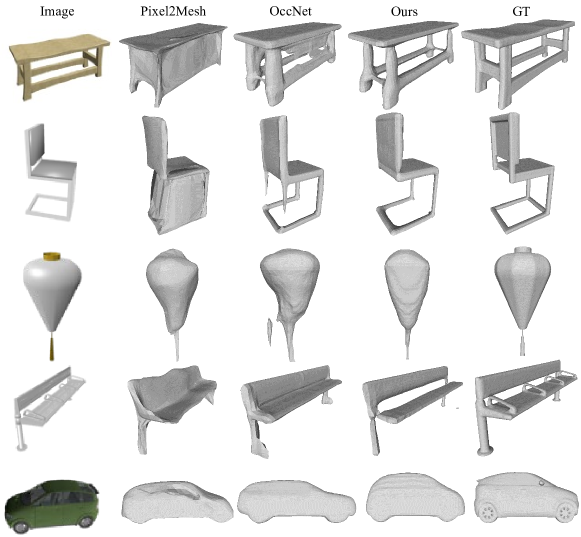 Image Pixel2Mesh OccNet Ours GT