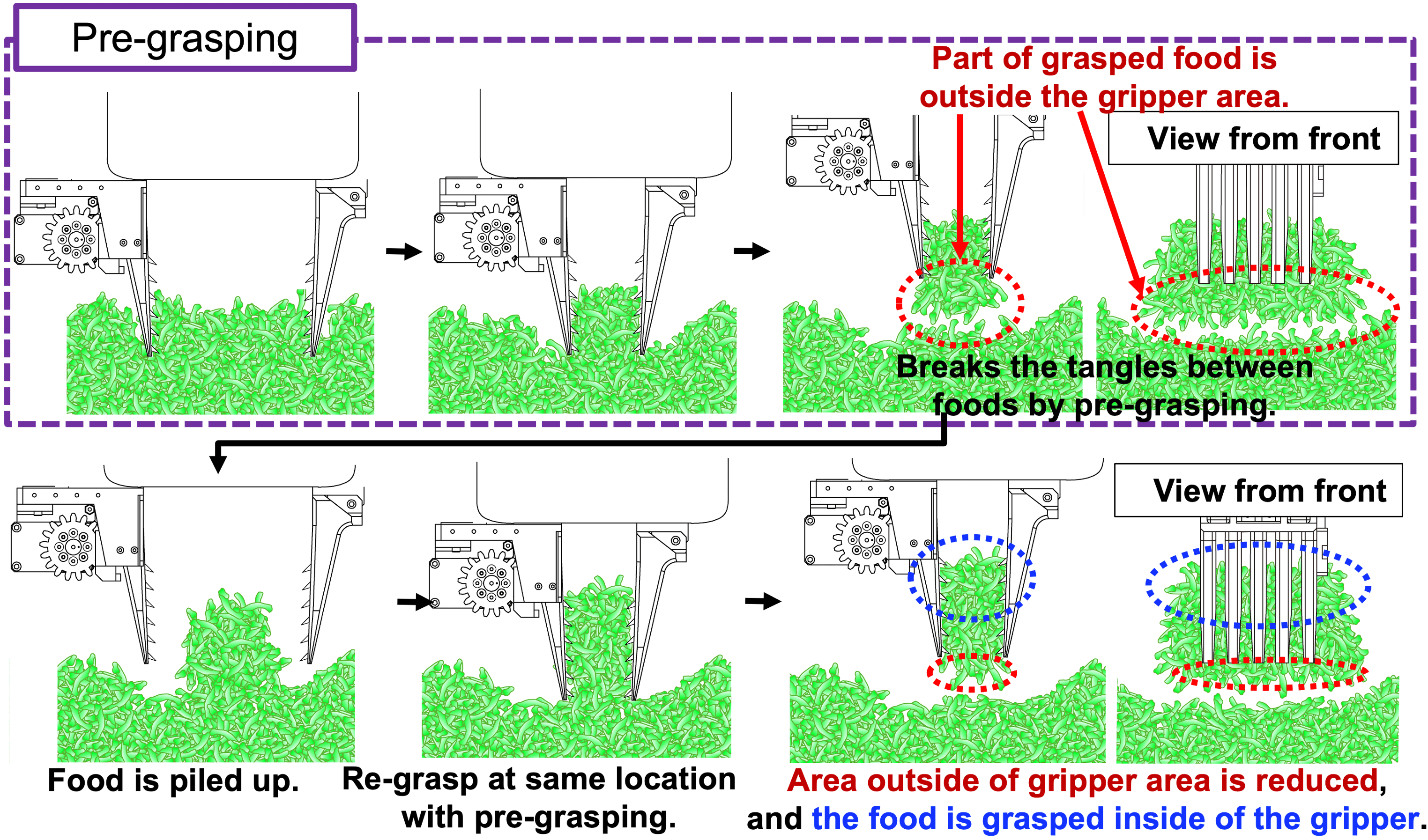 Pre-grasping

Part of grasped food is outside the gripper area.

View from front

Breaks the tangles between foods by pre-grasping.

View from front

Food is piled up.

Re-grasp at same location with pre-grasping.

Area outside of gripper area is reduced, and the food is grasped inside of the gripper.