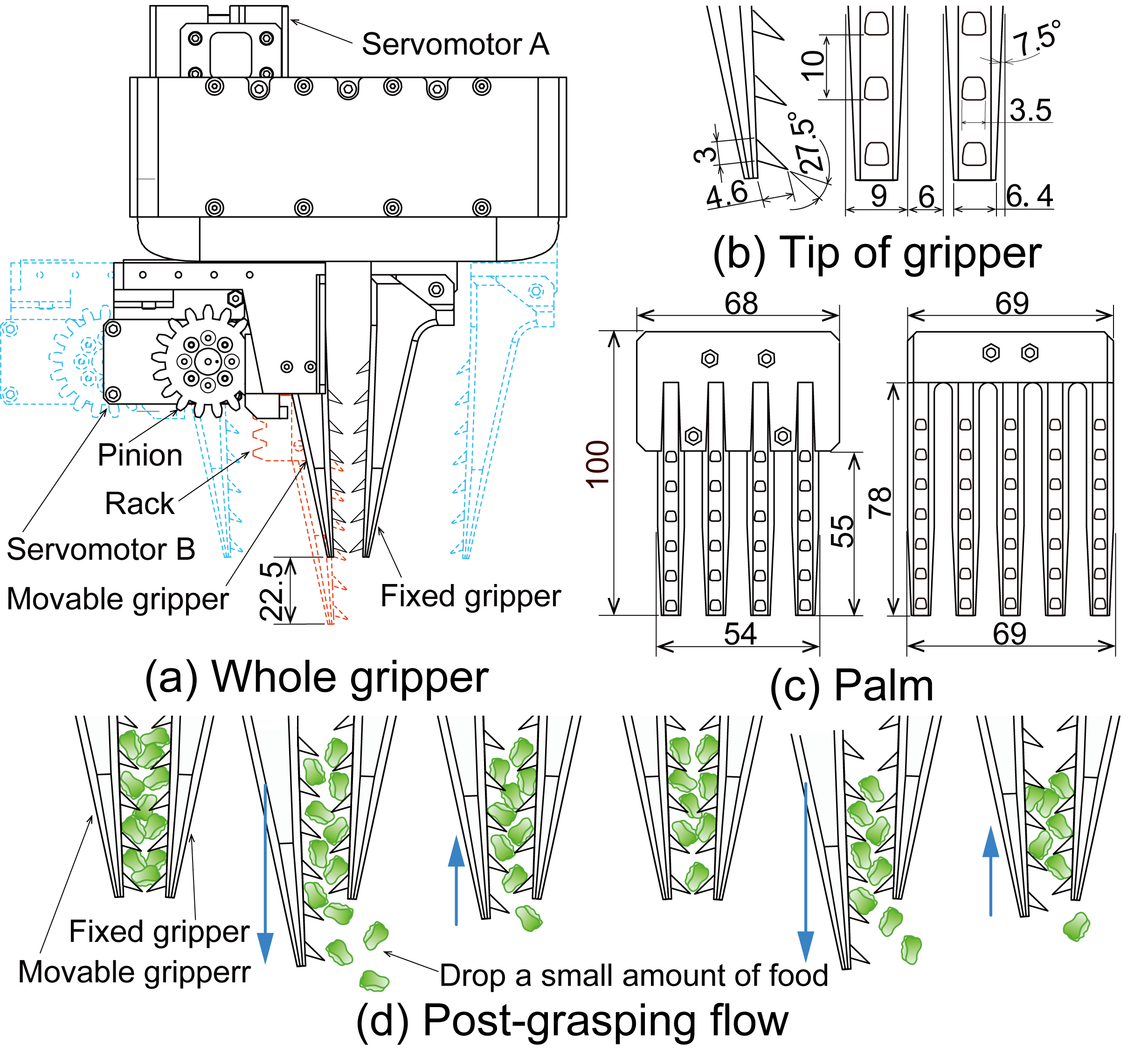 Servomotor A

Pinion

Rack

Servomotor B

Movable gripper

22.5

Fixed gripper

(a) Whole gripper

10

7.5°

3.5

3

27.5°

4.6

9

6

6.4

(b) Tip of gripper

68

69

100

55

78

54

69

(c) Palm

Fixed gripper

Movable gripperr

Drop a small amount of food

(d) Post-grasping flow