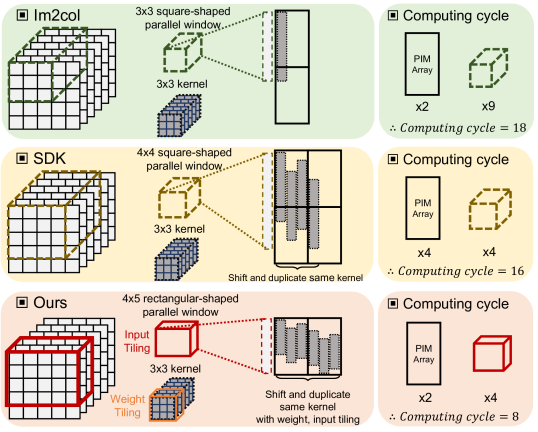 ▣ Im2col

3x3 square-shaped parallel window

3x3 kernel

▣ Computing cycle

PIM Array

x2

x9

$\therefore Computing\ cycle = 18$

▣ SDK

4x4 square-shaped parallel window

3x3 kernel

Shift and duplicate same kernel

▣ Computing cycle

PIM Array

x4

x4

$\therefore Computing\ cycle = 16$

▣ Ours

4x5 rectangular-shaped parallel window

Input Tiling

3x3 kernel

Weight Tiling

Shift and duplicate same kernel with weight, input tiling

▣ Computing cycle

PIM Array

x2

x4

$\therefore Computing\ cycle = 8$