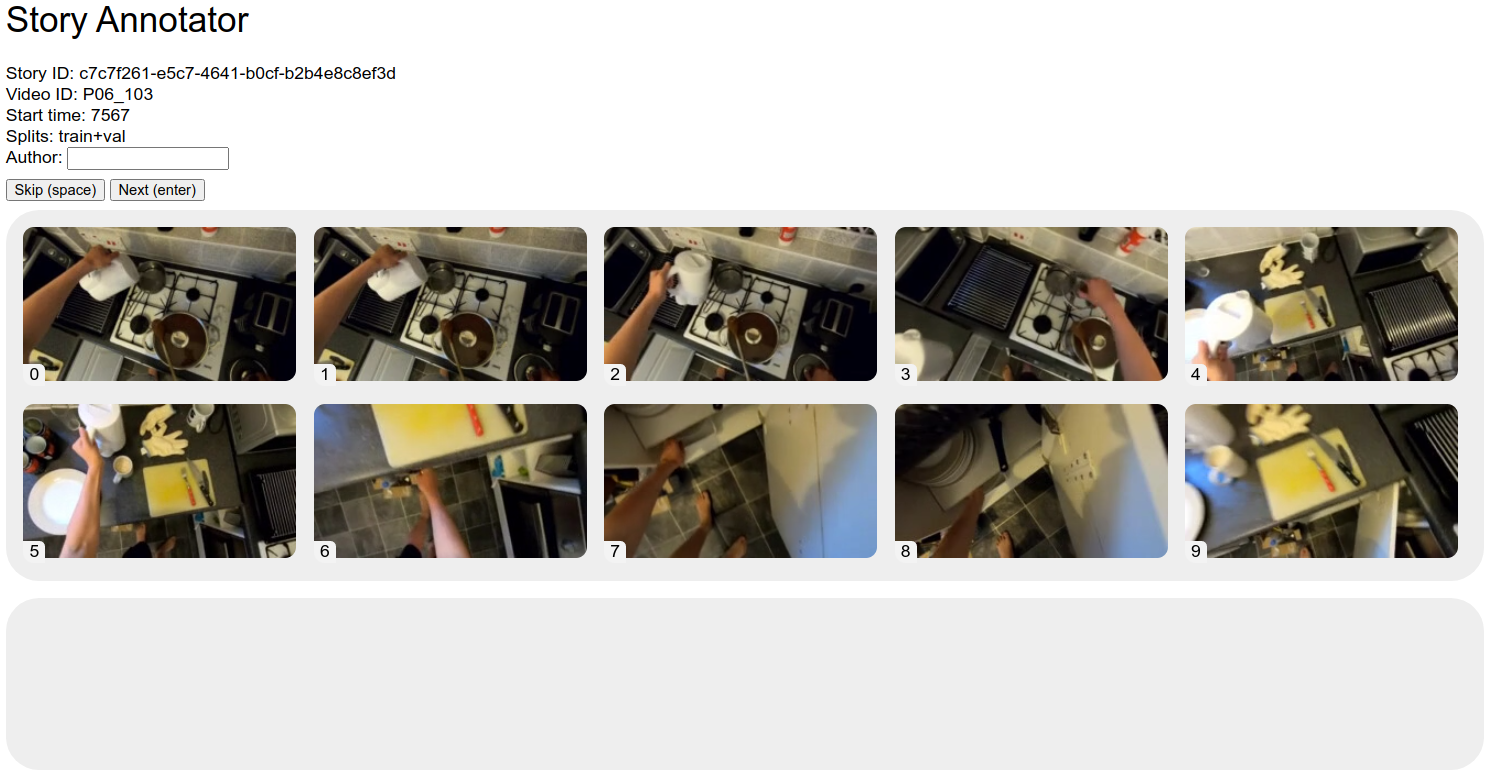 Story Annotator

Story ID: c7c7f261-e5c7-4641-b0cf-b2b4e8c8ef3d
Video ID: P06_103
Start time: 7567
Splits: train+val
Author:

Skip (space) Next (enter)

0 1 2 3 4
5 6 7 8 9