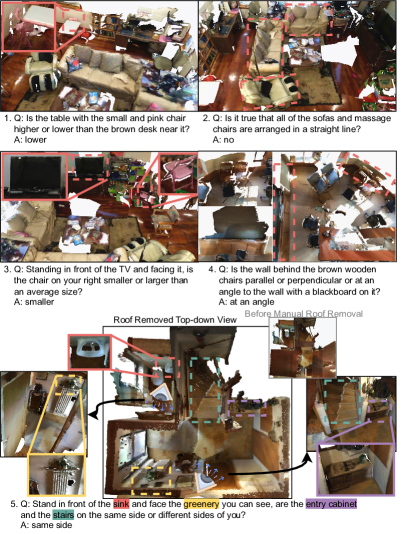 1. Q: Is the table with the small and pink chair higher or lower than the brown desk near it?
A: lower

2. Q: Is it true that all of the sofas and massage chairs are arranged in a straight line?
A: no

3. Q: Standing in front of the TV and facing it, is the chair on your right smaller or larger than an average size?
A: smaller

4. Q: Is the wall behind the brown wooden chairs parallel or perpendicular or at an angle to the wall with a blackboard on it?
A: at an angle

Roof Removed Top-down View

Before Manual Roof Removal

5. Q: Stand in front of the sink and face the greenery you can see, are the entry cabinet and the stairs on the same side or different sides of you?
A: same side