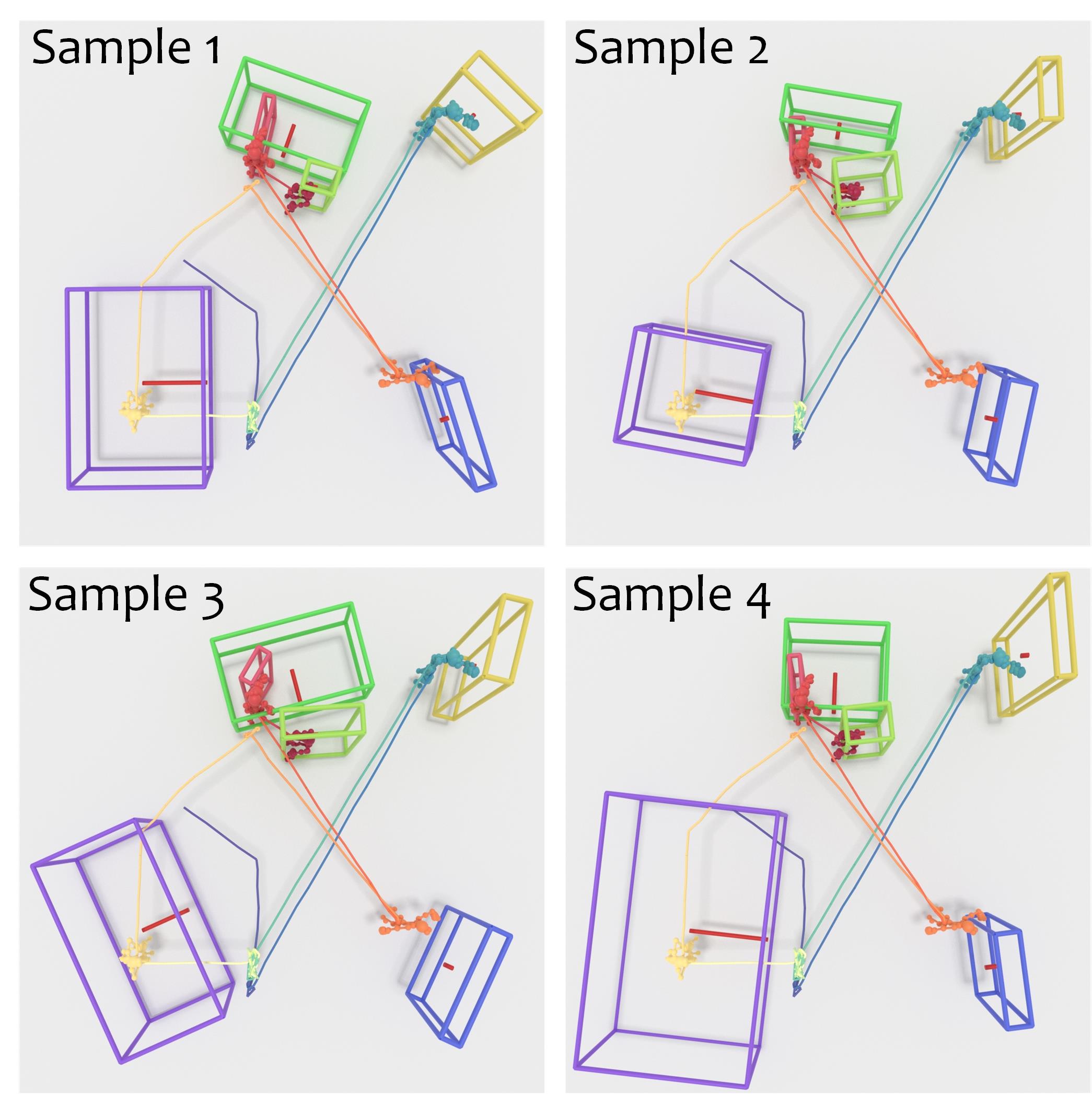 Sample 1

Sample 2

Sample 3

Sample 4