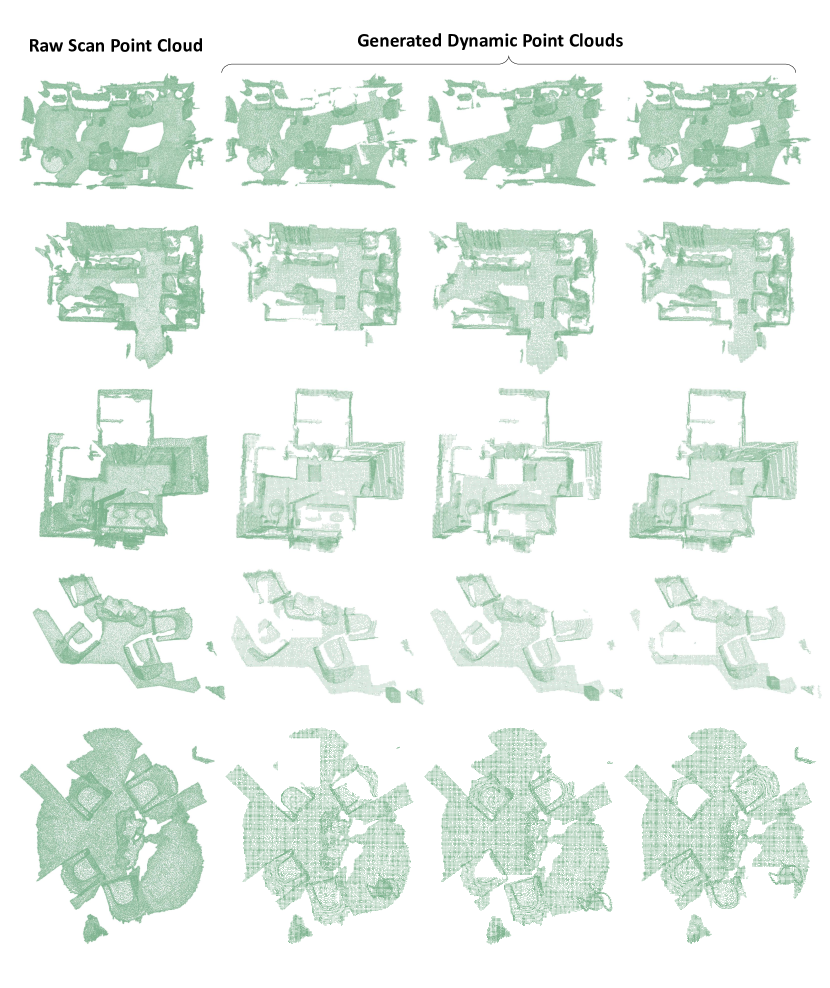 Raw Scan Point Cloud

Generated Dynamic Point Clouds