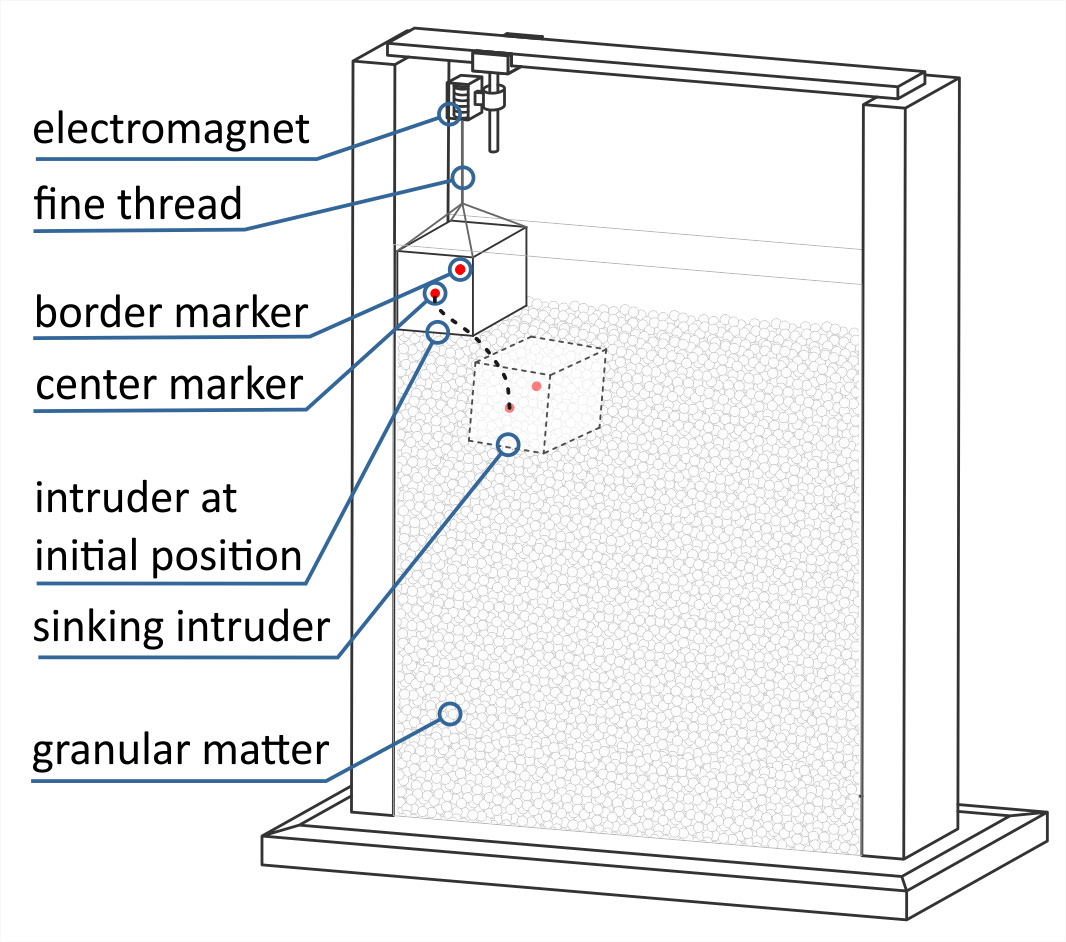 electromagnet
fine thread
border marker
center marker
intruder at initial position
sinking intruder
granular matter