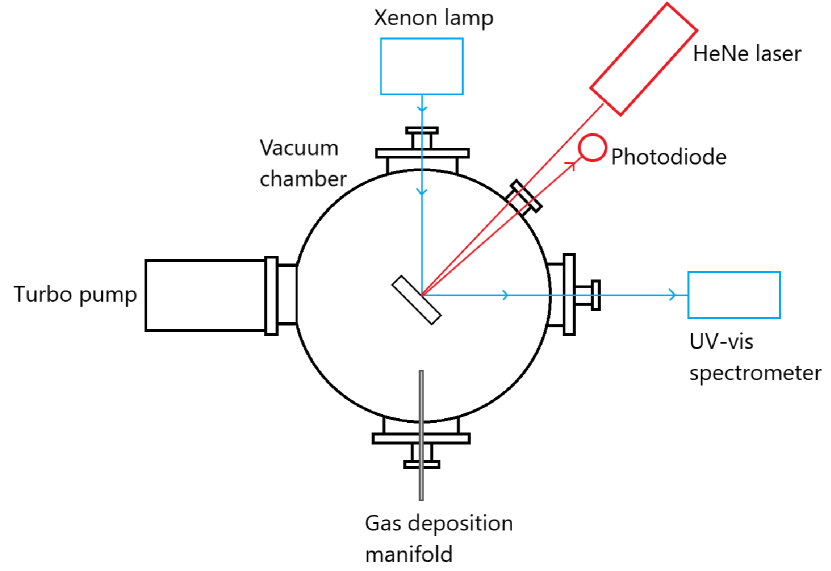 Xenon lamp

HeNe laser

Vacuum chamber

Photodiode

Turbo pump

UV-vis spectrometer

Gas deposition manifold