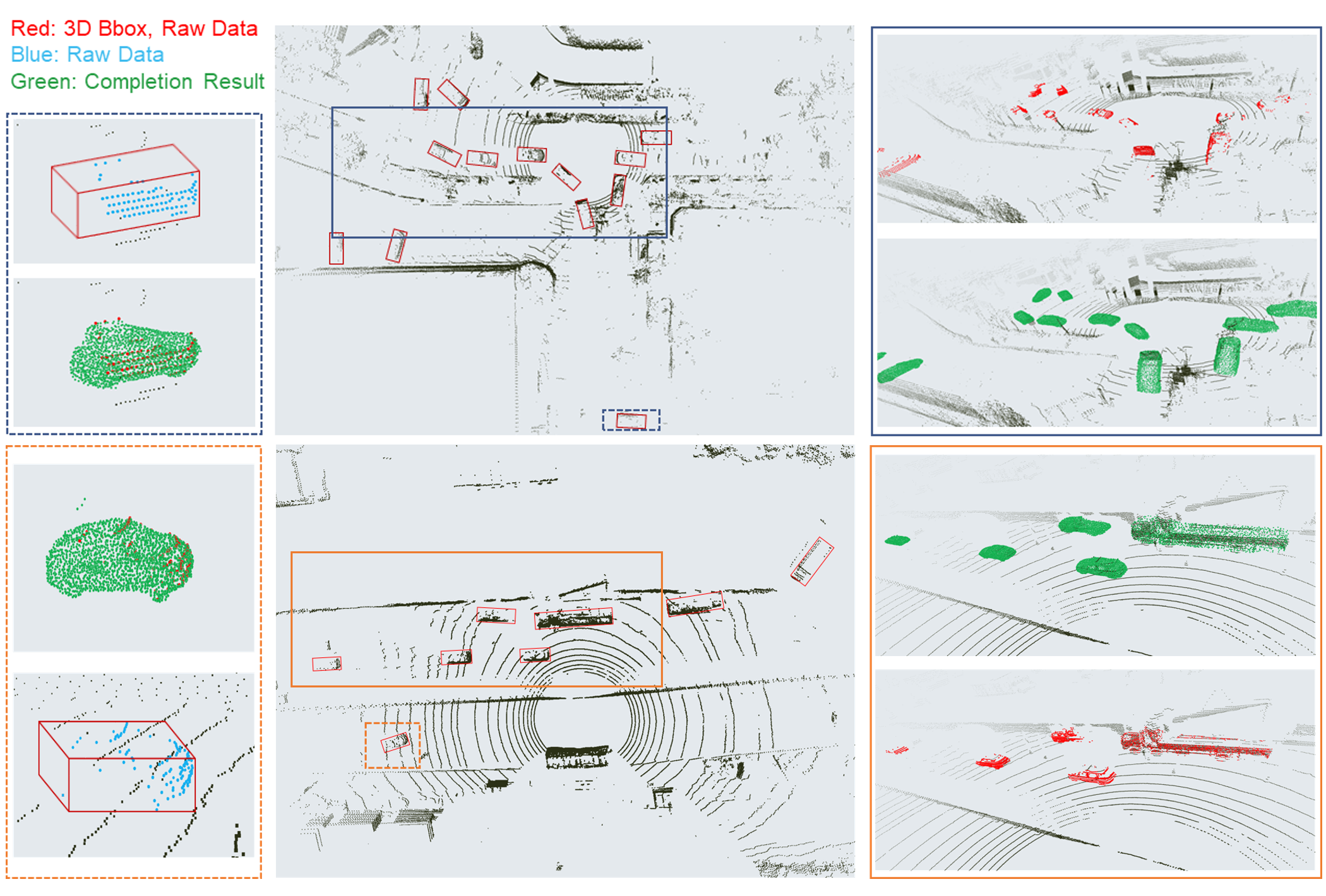 Red: 3D Bbox, Raw Data
Blue: Raw Data
Green: Completion Result