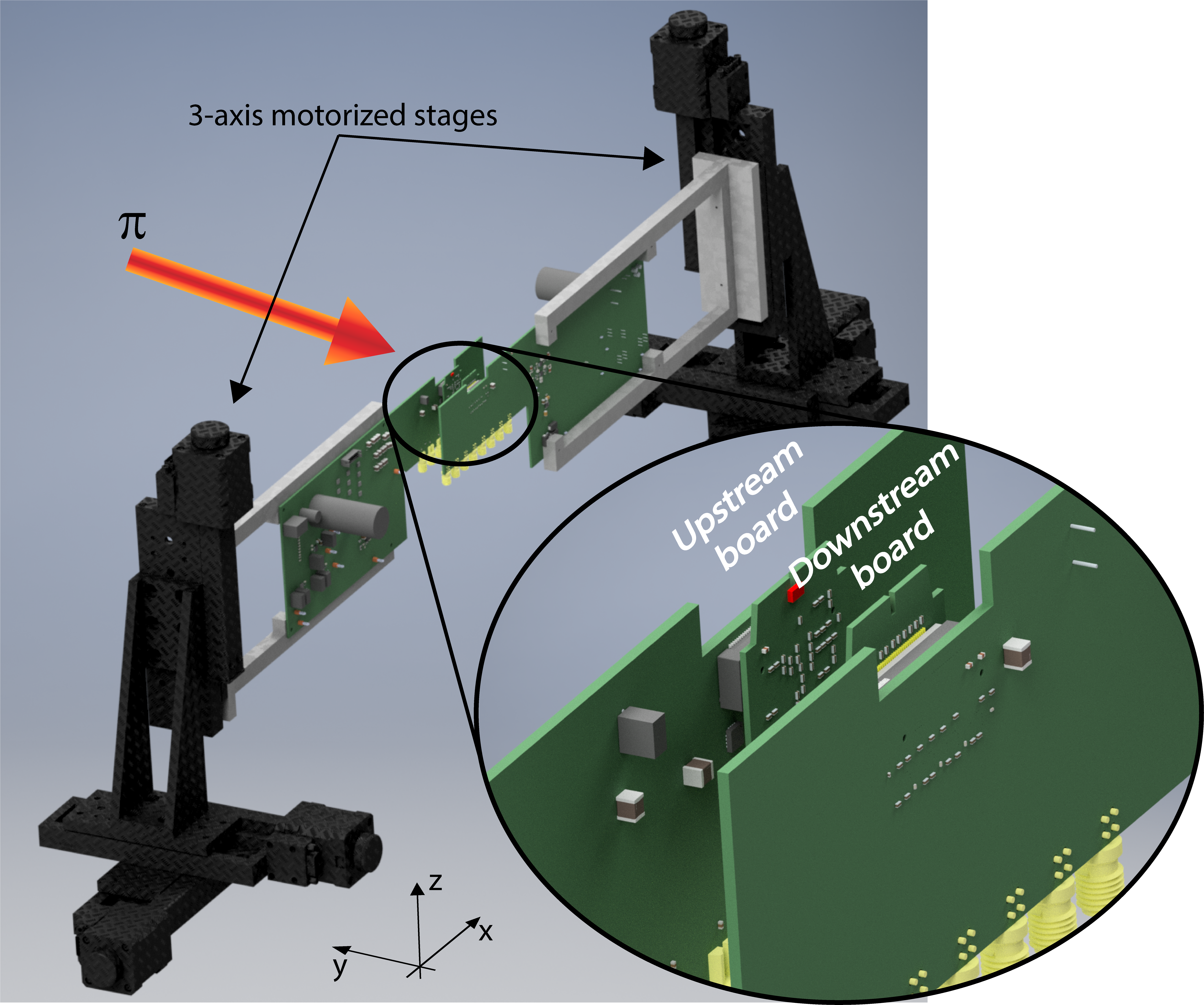 3-axis motorized stages

$\pi$

Upstream board

Downstream board

z

x

y