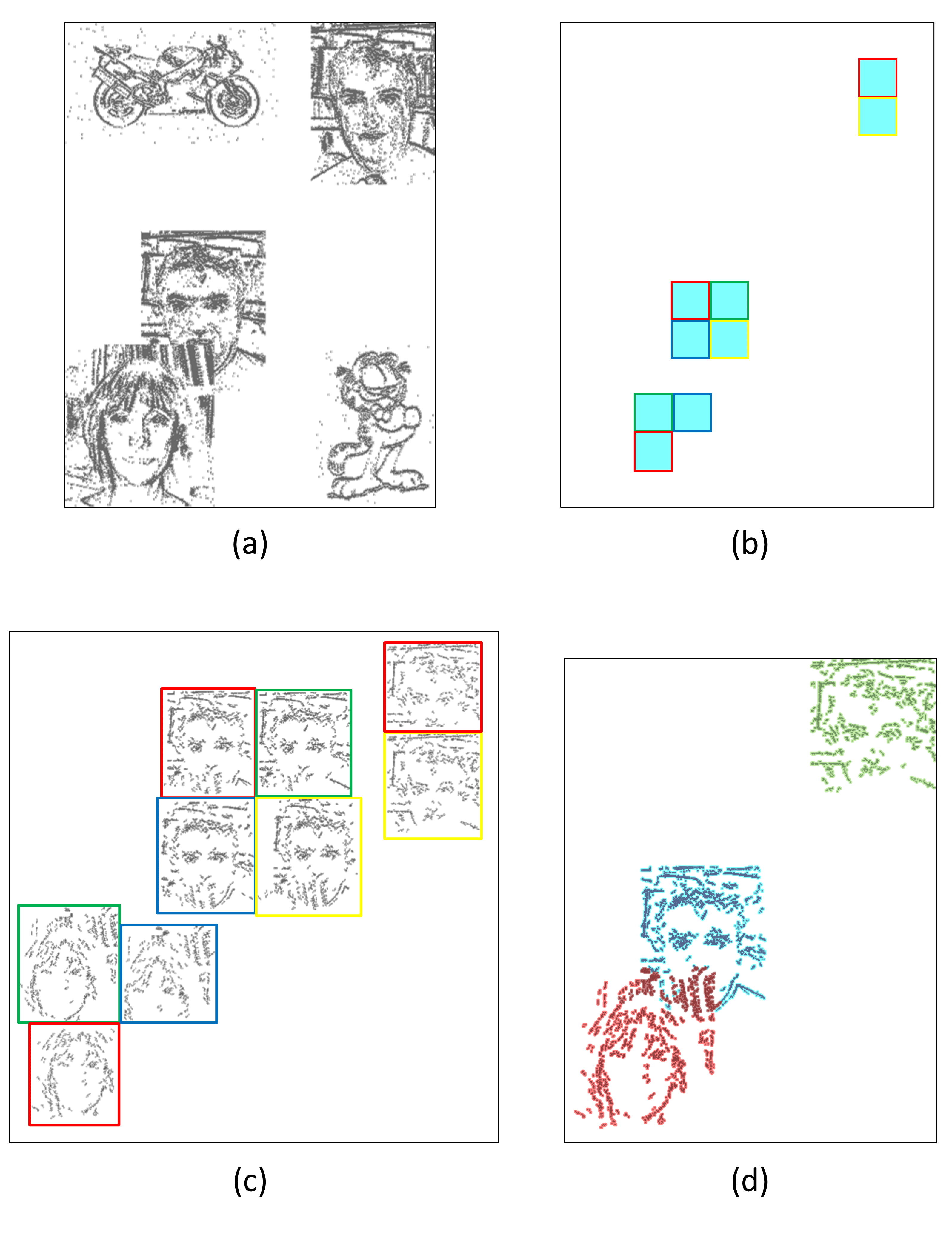 (a)

(b)

(c)

(d)