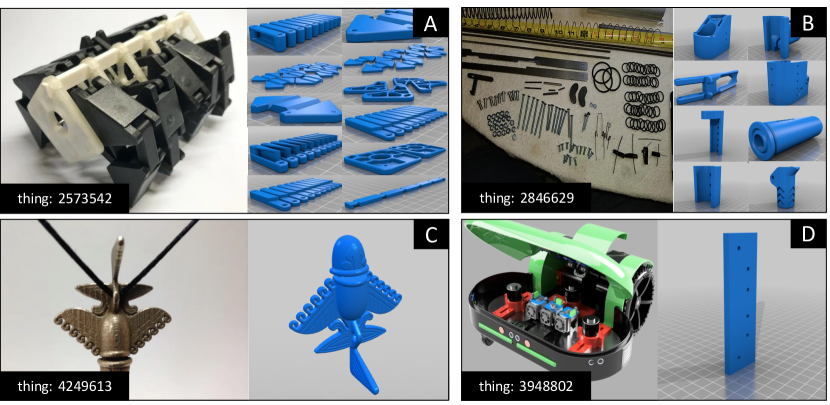 A

thing: 2573542

B

thing: 2846629

C

thing: 4249613

D

thing: 3948802