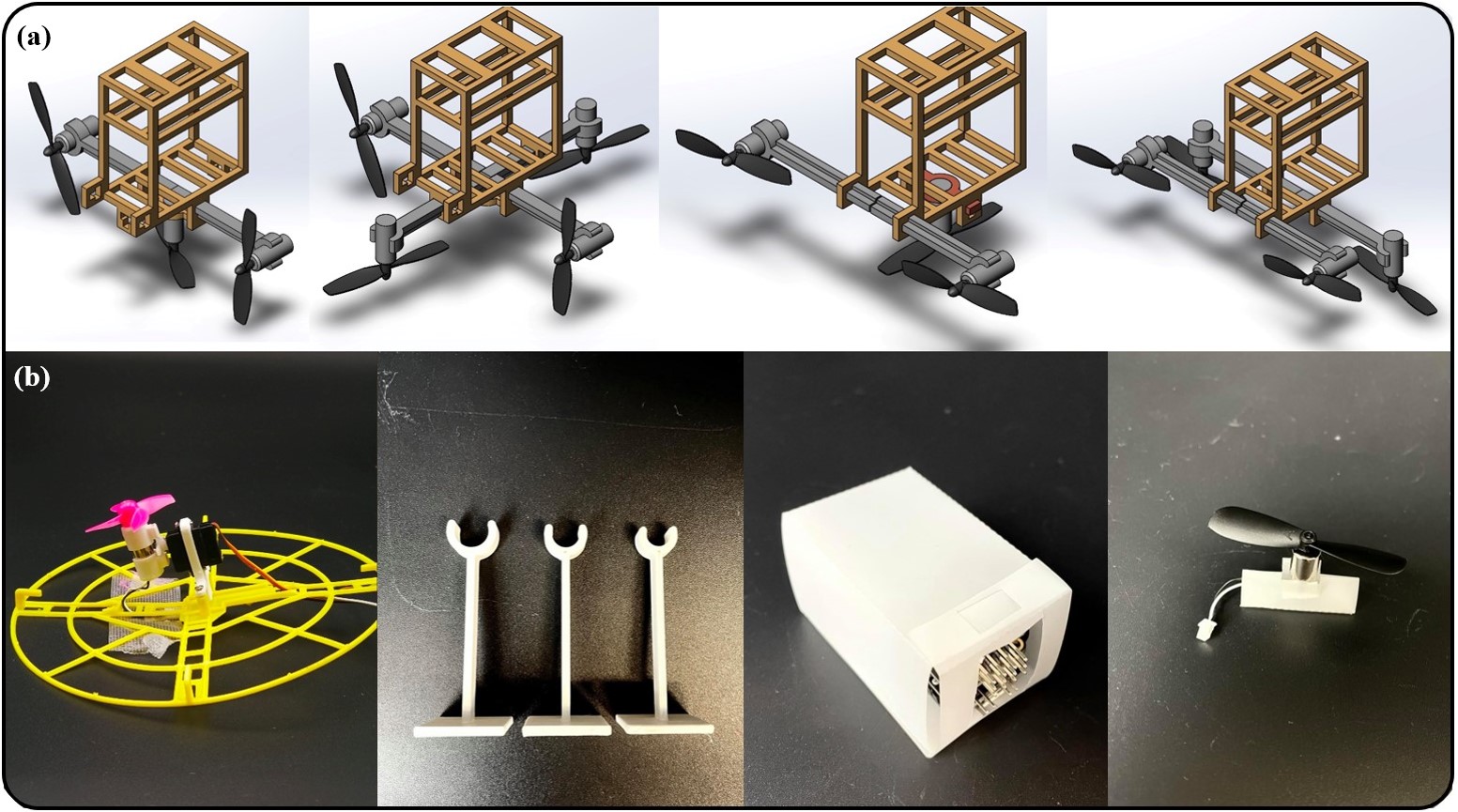 (a)

(b)