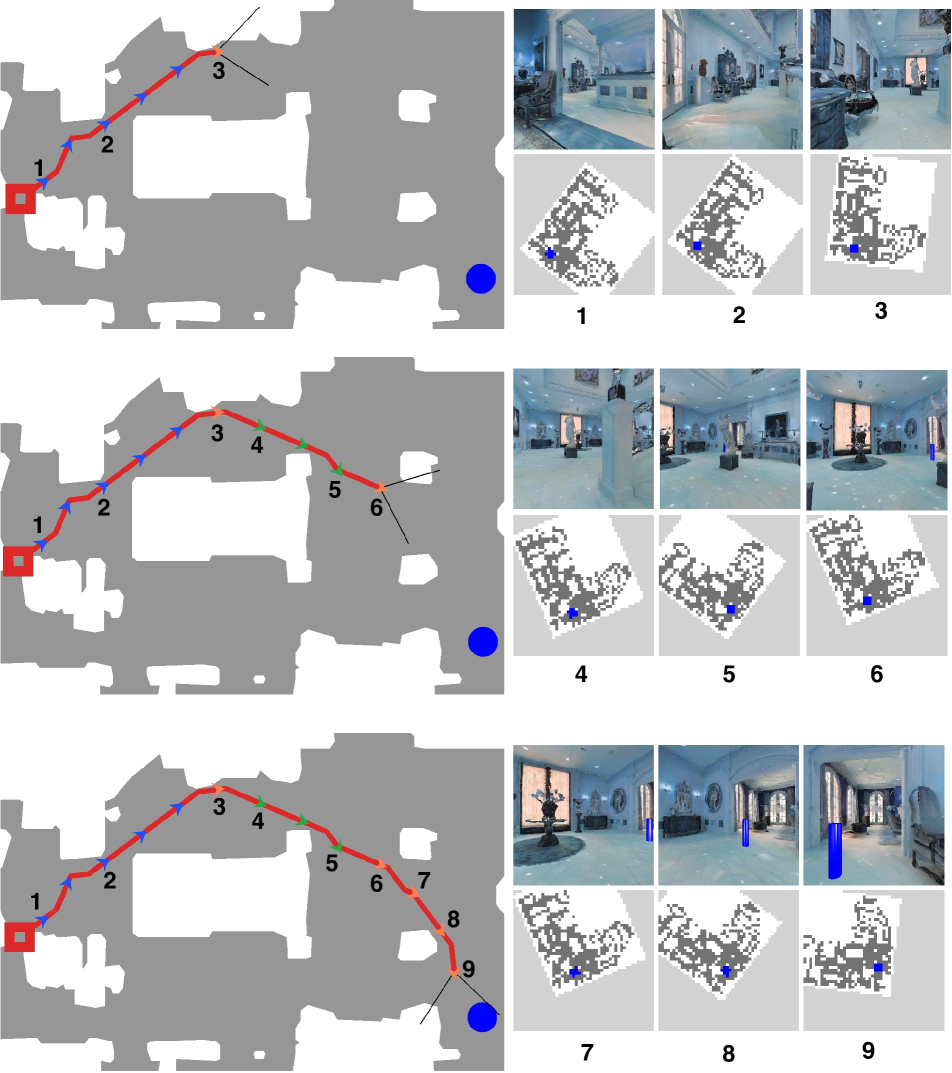 1
2
3
1 2 3

1
2
3
4
5
6
4 5 6

1
2
3
4
5
6
7
8
9
7 8 9