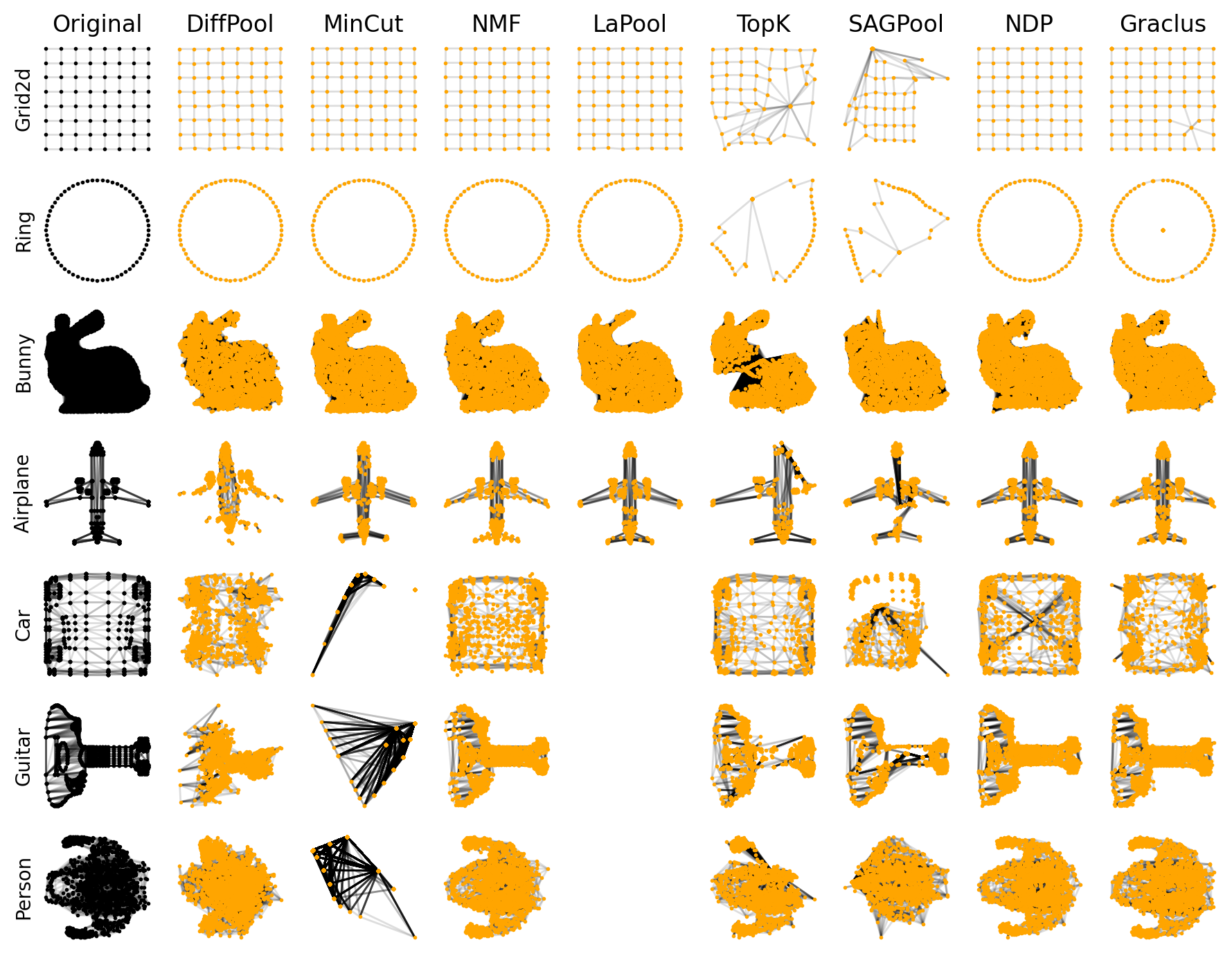 Original DiffPool MinCut NMF LaPool TopK SAGPool NDP Graclus

Grid2d

Ring

Bunny

Airplane

Car

Guitar

Person