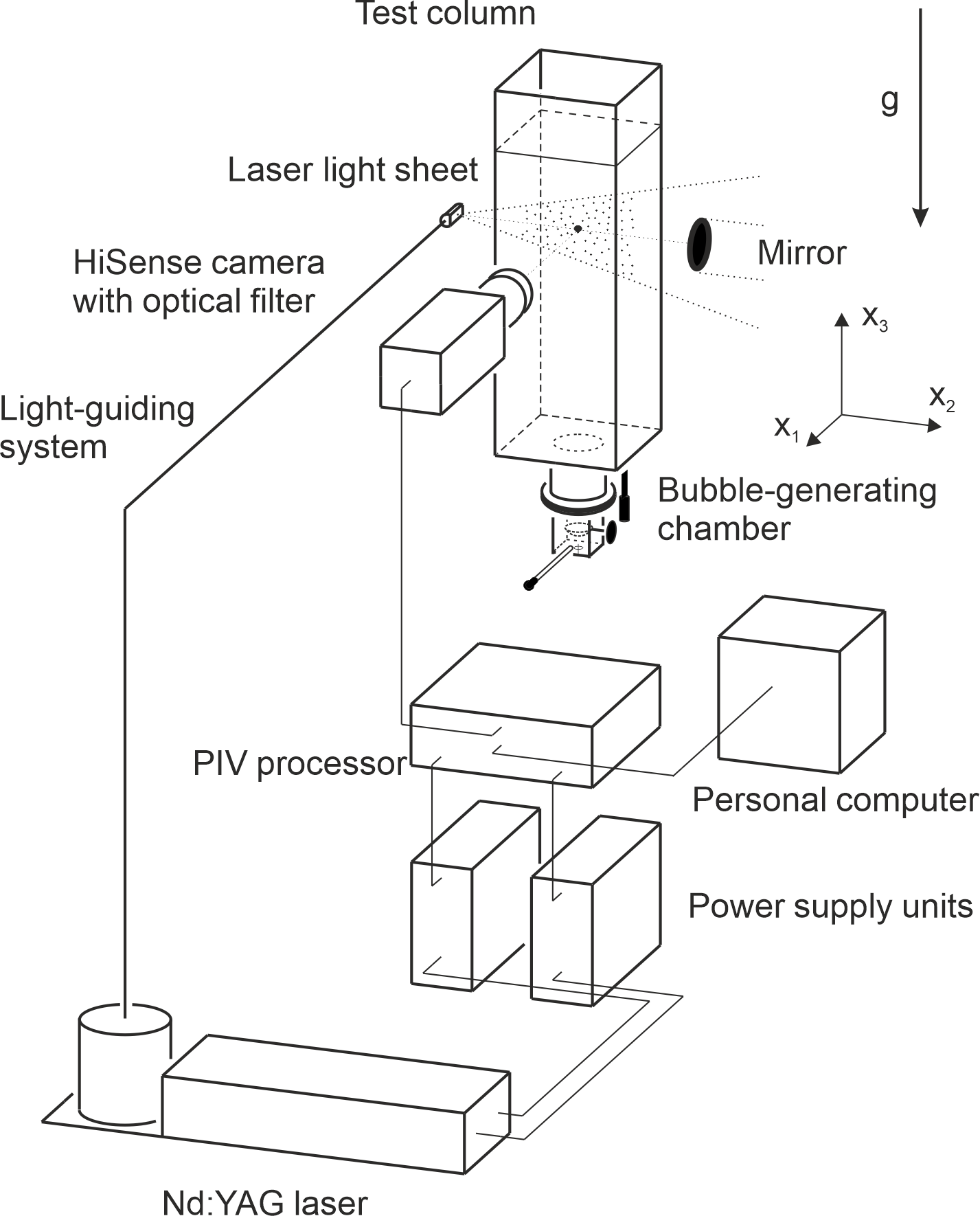 Test column

g

Laser light sheet

Mirror

HiSense camera with optical filter

$x_3$

$x_2$

$x_1$

Light-guiding system

Bubble-generating chamber

PIV processor

Personal computer

Power supply units

Nd:YAG laser