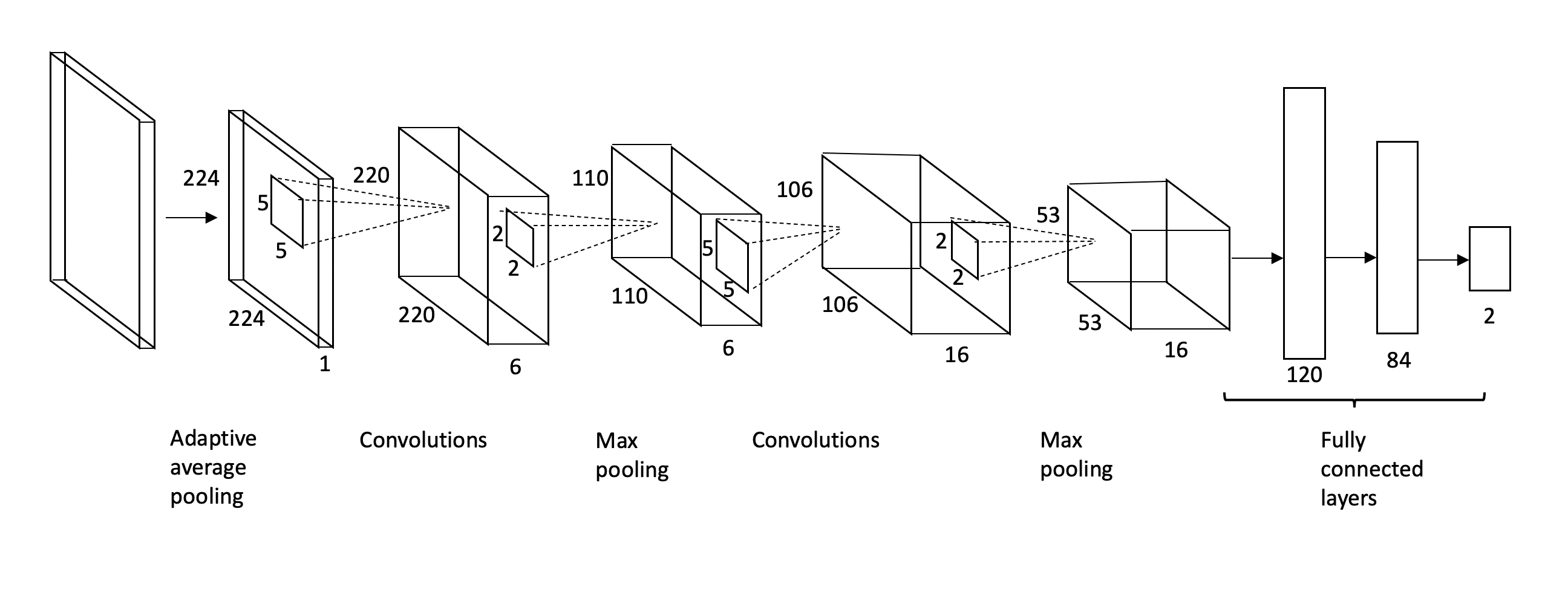 224
5
5
224
1
220
2
2
220
6
110
5
5
110
6
106
2
2
106
16
53
53
16
120
84
2

Adaptive average pooling

Convolutions

Max pooling

Convolutions

Max pooling

Fully connected layers