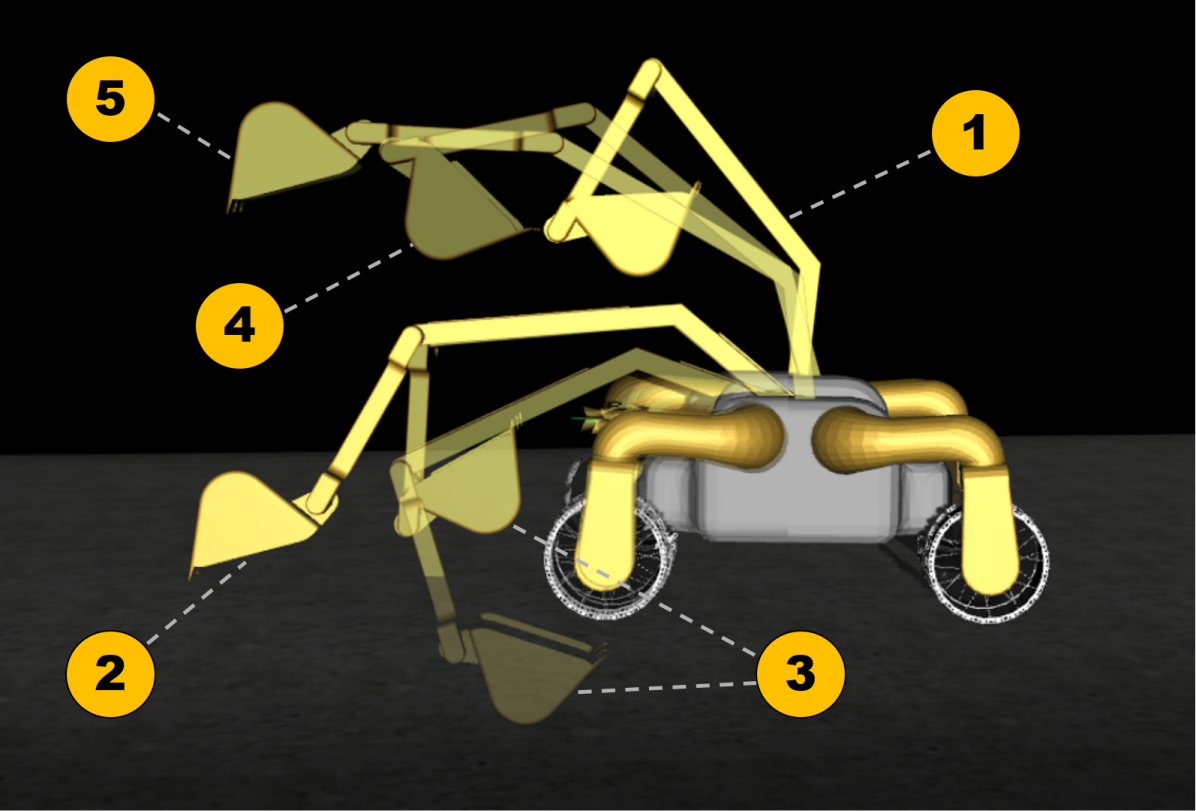 5

1

4

2

3