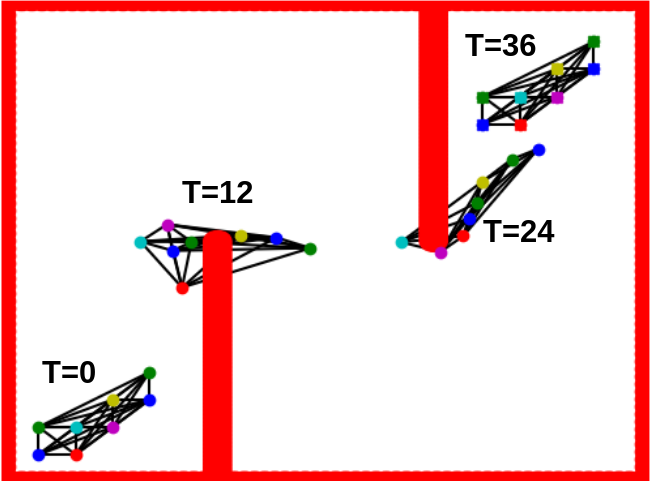 T=36

T=12

T=24

T=0