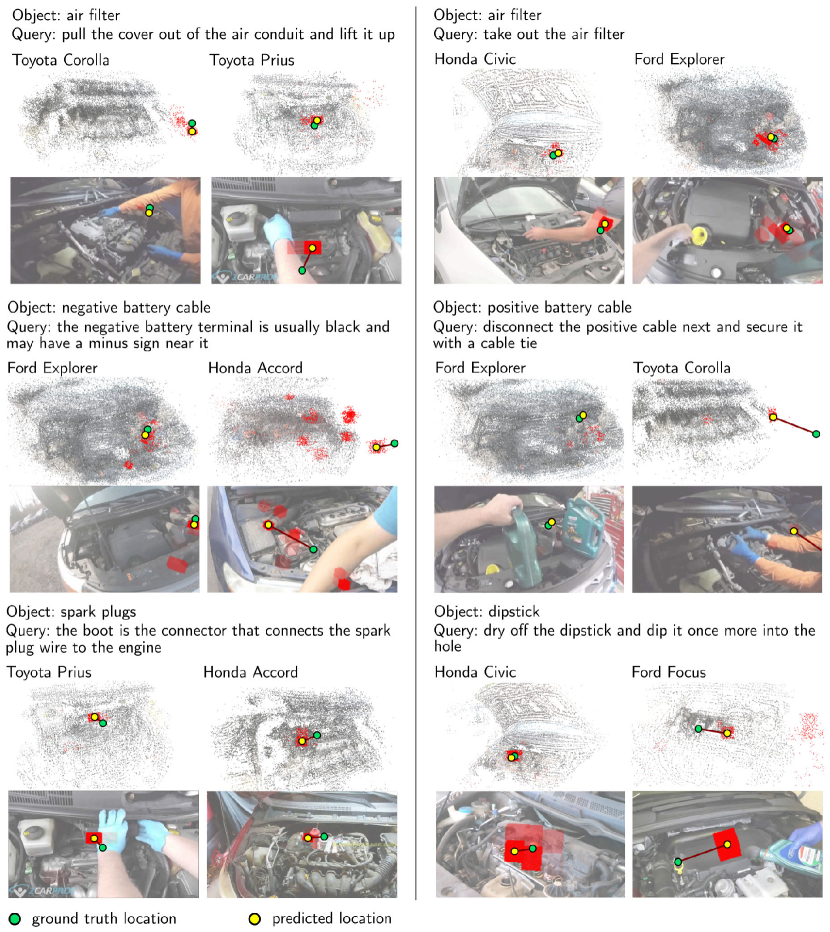 Object: air filter
Query: pull the cover out of the air conduit and lift it up

Toyota Corolla

Toyota Prius

2CARPROS

Object: negative battery cable
Query: the negative battery terminal is usually black and may have a minus sign near it

Ford Explorer

Honda Accord

Object: spark plugs
Query: the boot is the connector that connects the spark plug wire to the engine

Toyota Prius

Honda Accord

2CARPROS

Object: air filter
Query: take out the air filter

Honda Civic

Ford Explorer

Object: positive battery cable
Query: disconnect the positive cable next and secure it with a cable tie

Ford Explorer

Toyota Corolla

Object: dipstick
Query: dry off the dipstick and dip it once more into the hole

Honda Civic

Ford Focus

ground truth location

predicted location