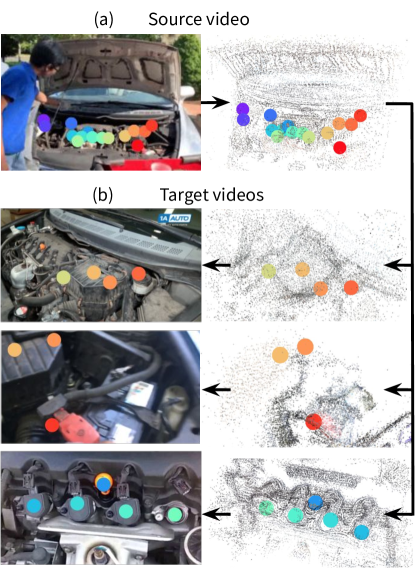 (a) Source video

(b) Target videos

1A AUTO