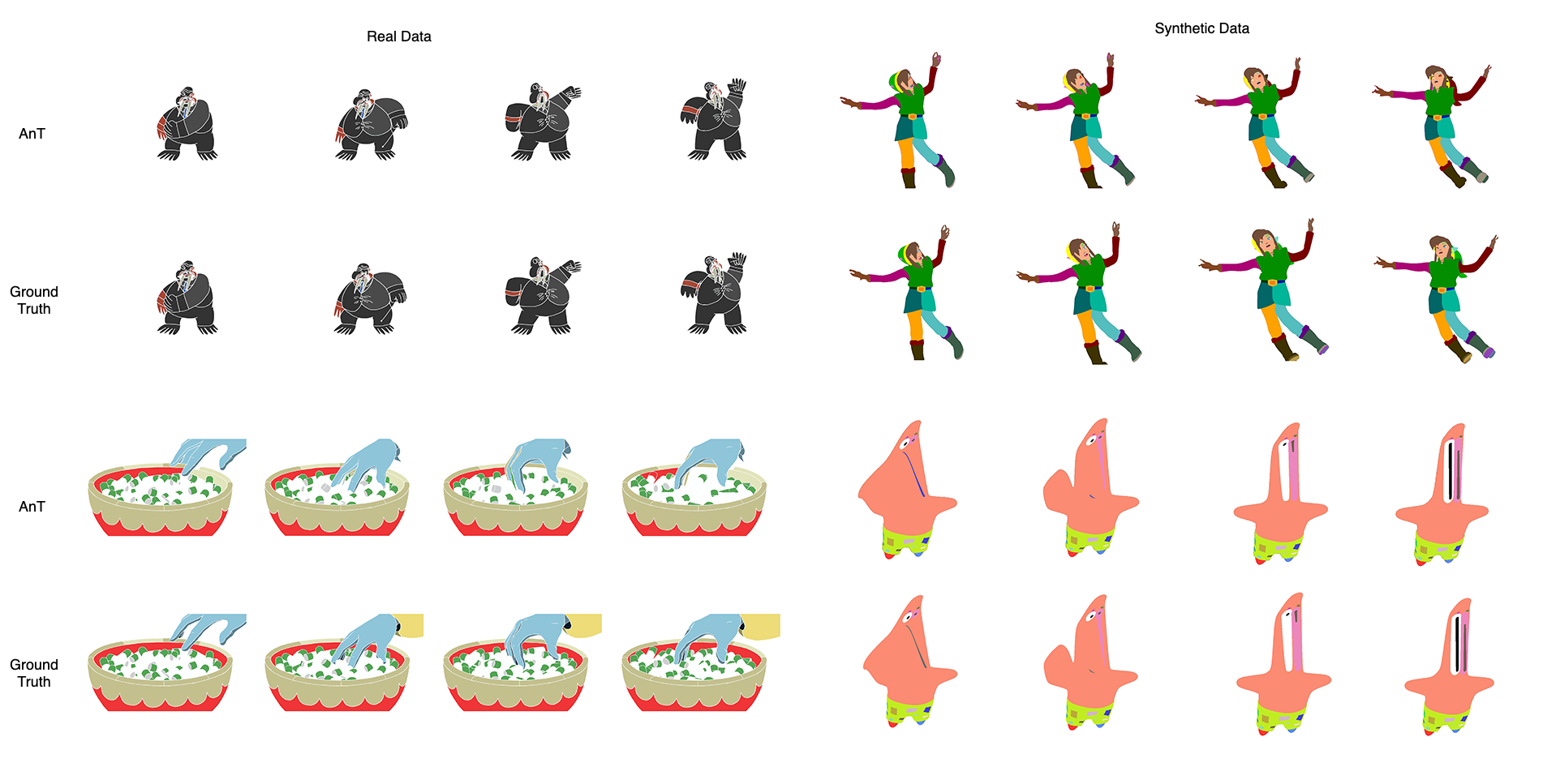 Real Data

Synthetic Data

AnT

Ground Truth

AnT

Ground Truth