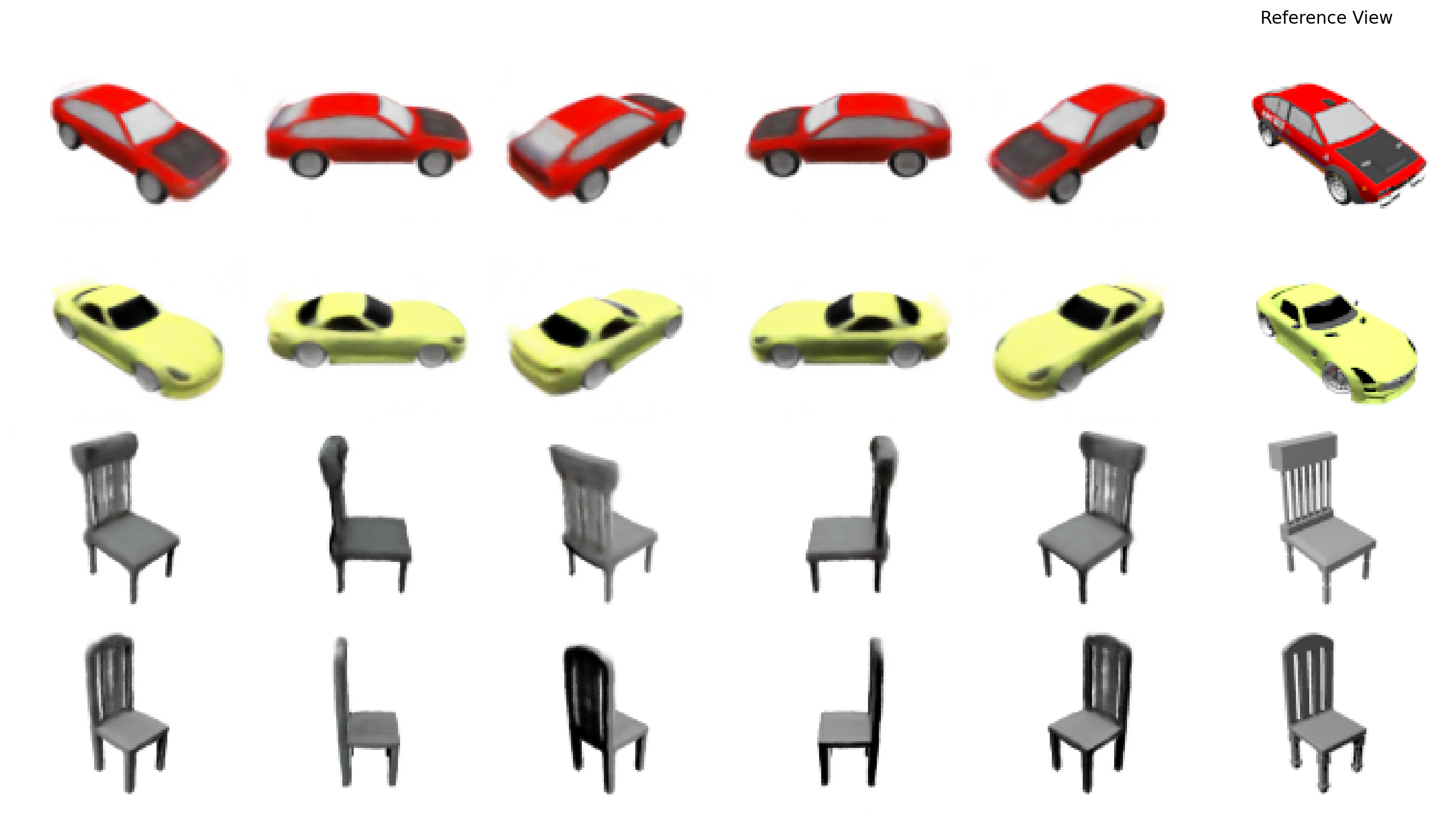 Reference View