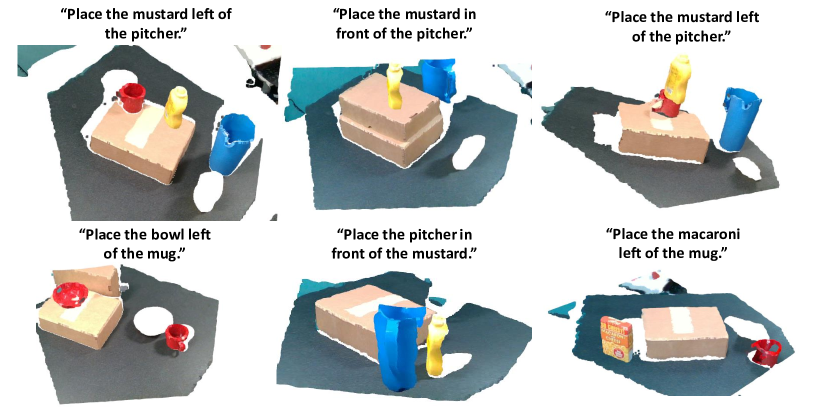 "Place the mustard left of the pitcher."

"Place the mustard in front of the pitcher."

"Place the mustard left of the pitcher."

"Place the bowl left of the mug."

"Place the pitcher in front of the mustard."

"Place the macaroni left of the mug."