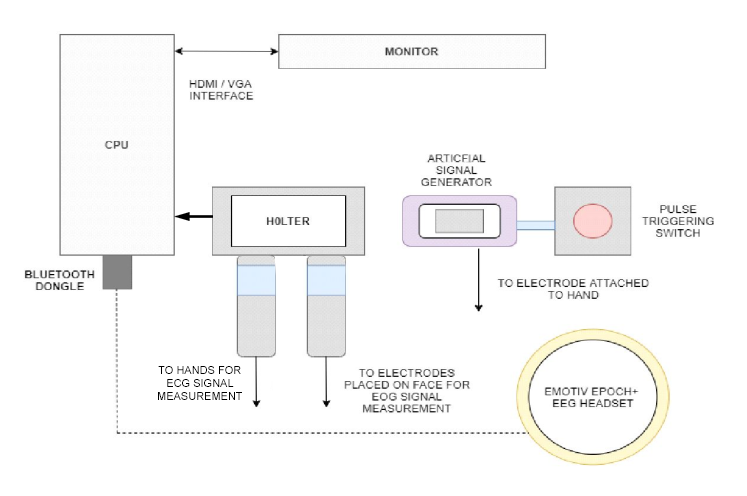 MONITOR

HDMI / VGA INTERFACE

CPU

ARTICFIAL SIGNAL GENERATOR

H0LTER

PULSE TRIGGERING SWITCH

BLUETOOTH DONGLE

TO ELECTRODE ATTACHED TO HAND

TO HANDS FOR ECG SIGNAL MEASUREMENT

TO ELECTRODES PLACED ON FACE FOR EOG SIGNAL MEASUREMENT

EMOTIV EPOCH+ EEG HEADSET