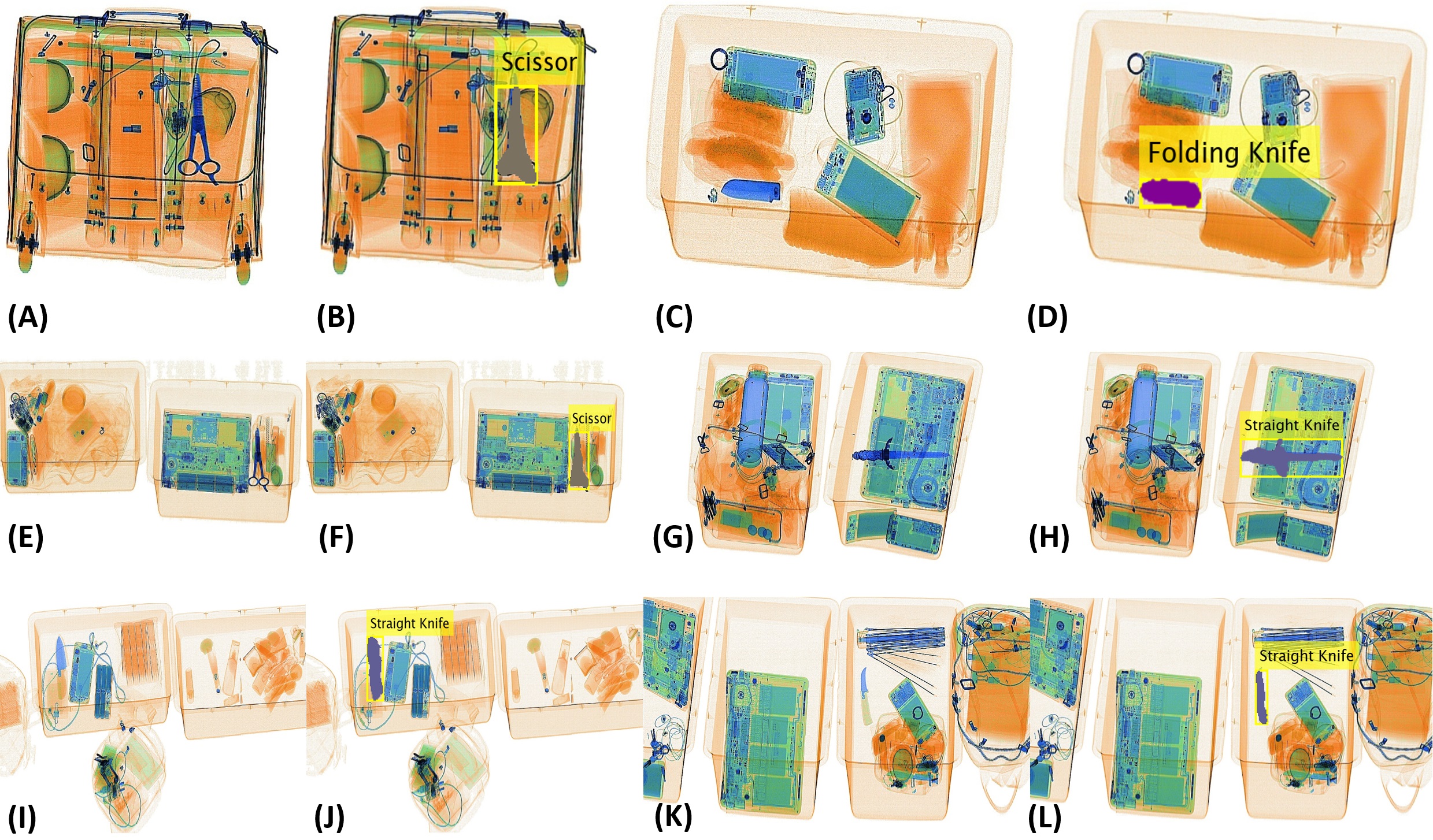 Scissor

Folding Knife

(A)

(B)

(C)

(D)

Scissor

Straight Knife

(E)

(F)

(G)

(H)

Straight Knife

Straight Knife

(I)

(J)

(K)

(L)