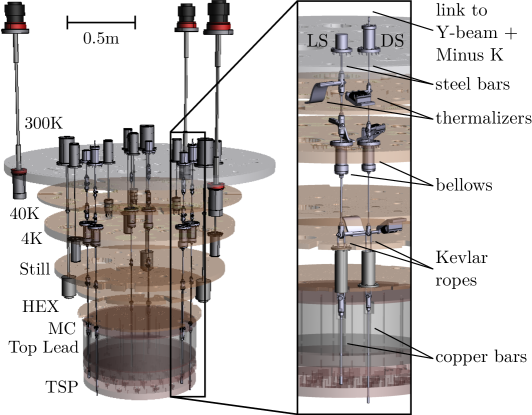 0.5m

300K

40K

4K

Still

HEX

MC

Top Lead

TSP

LS

DS

link to Y-beam + Minus K

steel bars

thermalizers

bellows

Kevlar ropes

copper bars