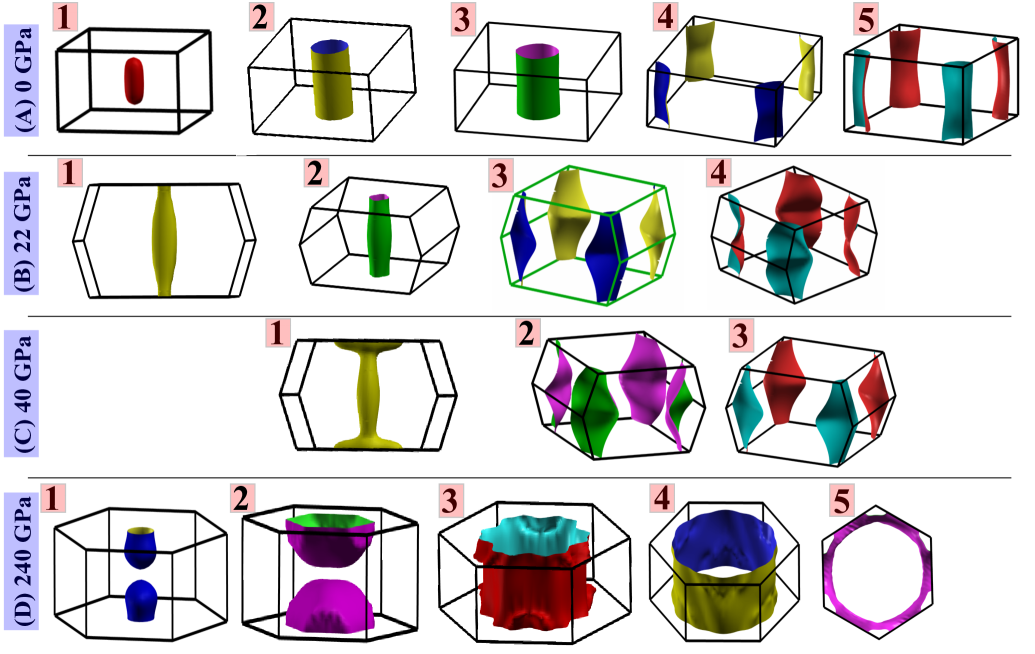 (A) 0 GPa
1
2
3
4
5

(B) 22 GPa
1
2
3
4

(C) 40 GPa
1
2
3

(D) 240 GPa
1
2
3
4
5