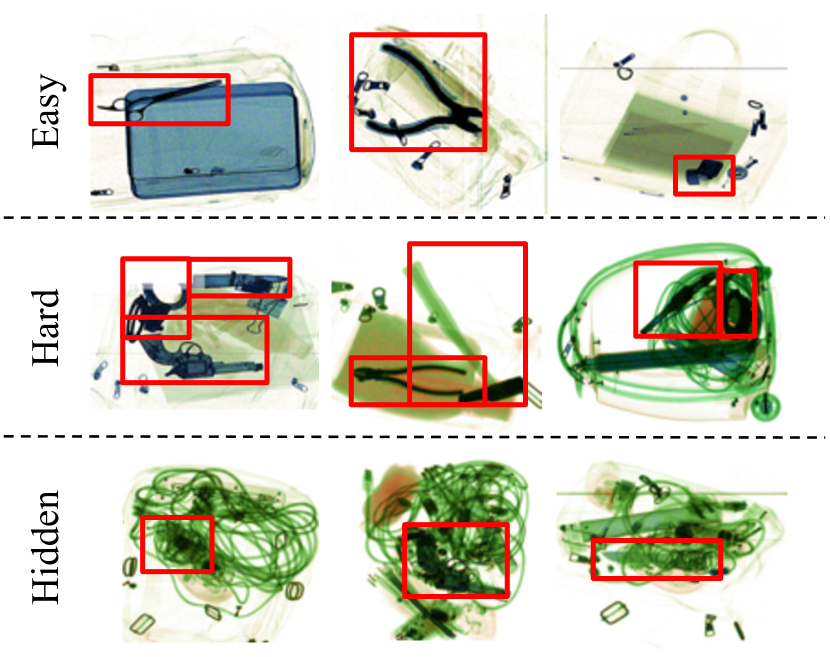 Easy

Hard

Hidden