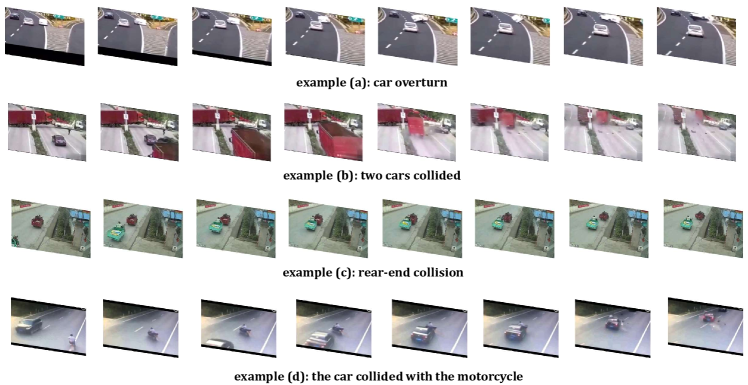 example (a): car overturn

example (b): two cars collided

example (c): rear-end collision

example (d): the car collided with the motorcycle