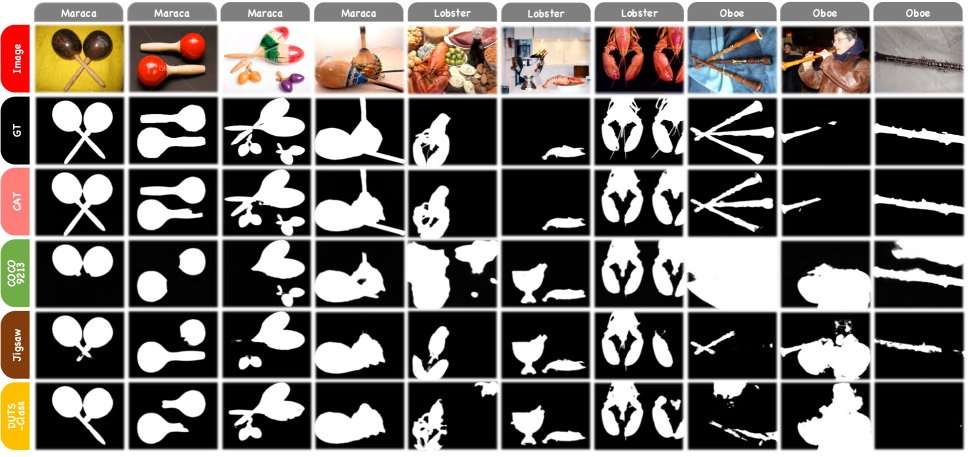 Maraca Maraca Maraca Maraca Lobster Lobster Lobster Oboe Oboe Oboe

Image

GT

CAT

COCO 9213

Jigsaw

DUTS -Class