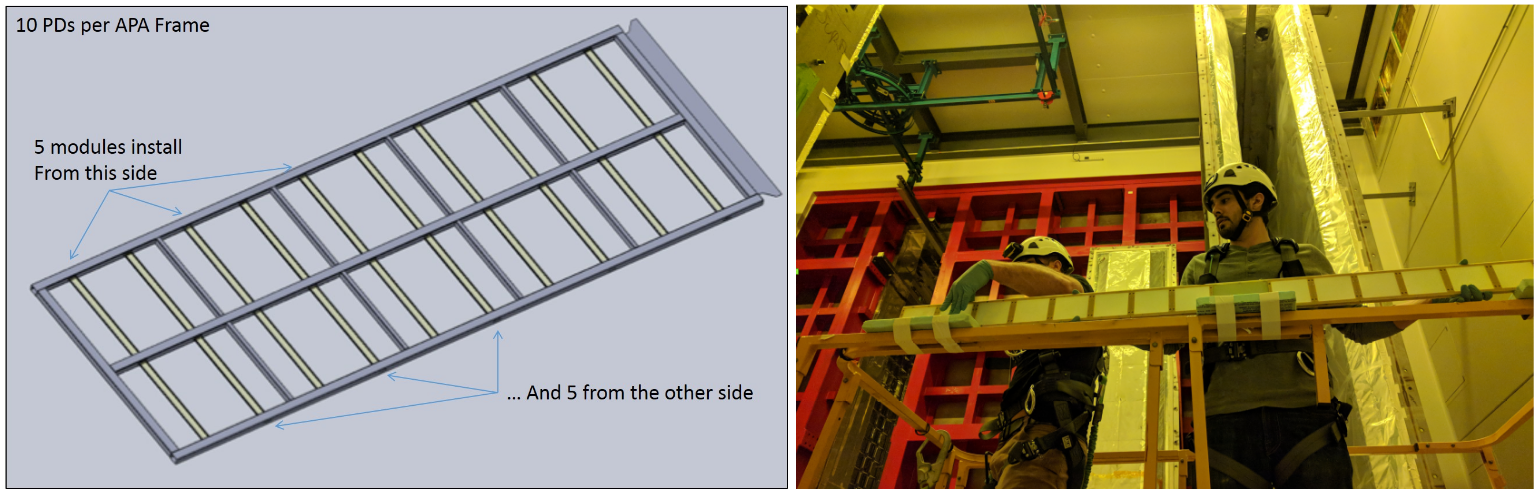 10 PDs per APA Frame

5 modules install From this side

... And 5 from the other side