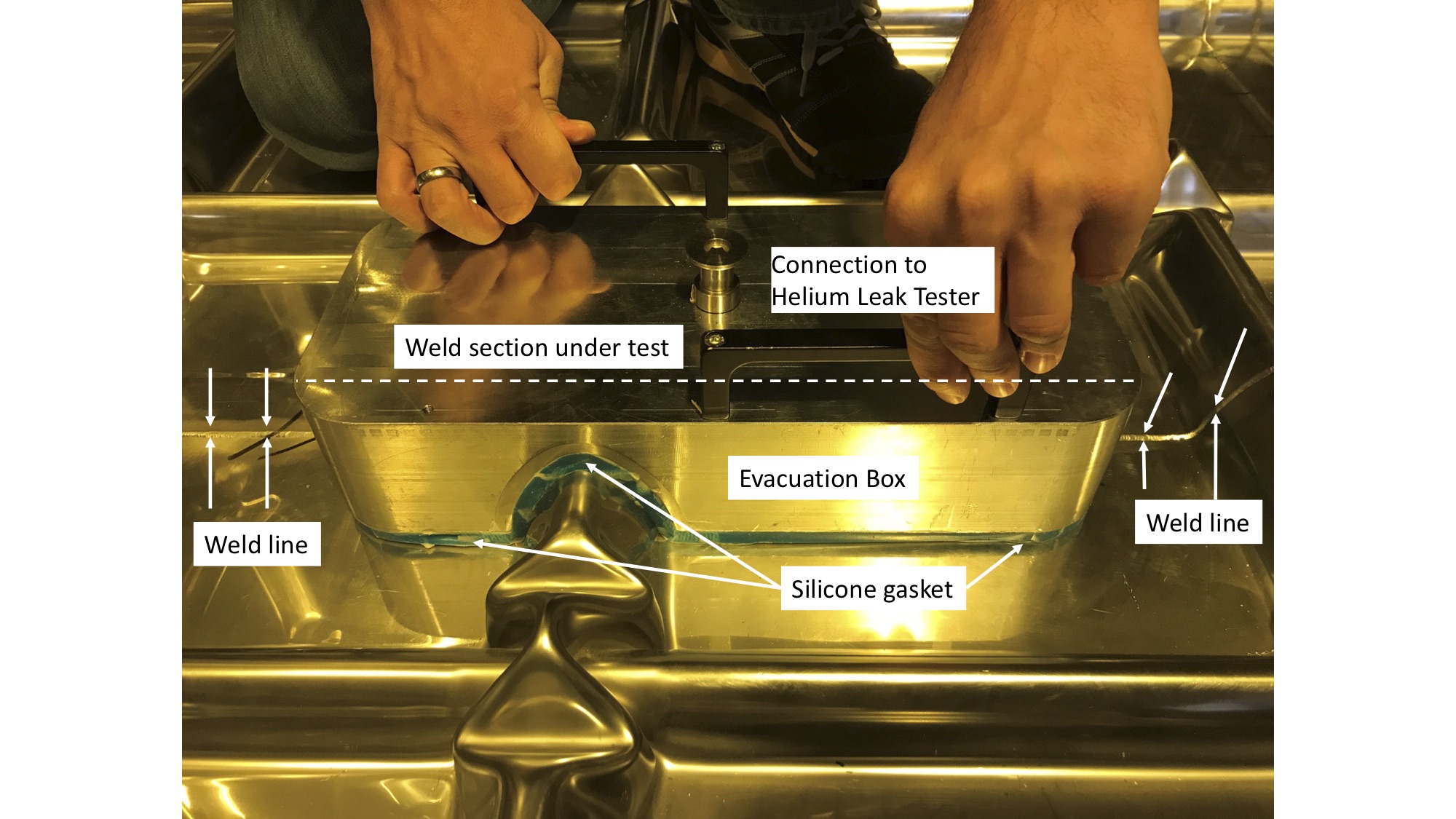 Connection to Helium Leak Tester

Weld section under test

Evacuation Box

Weld line

Weld line

Silicone gasket