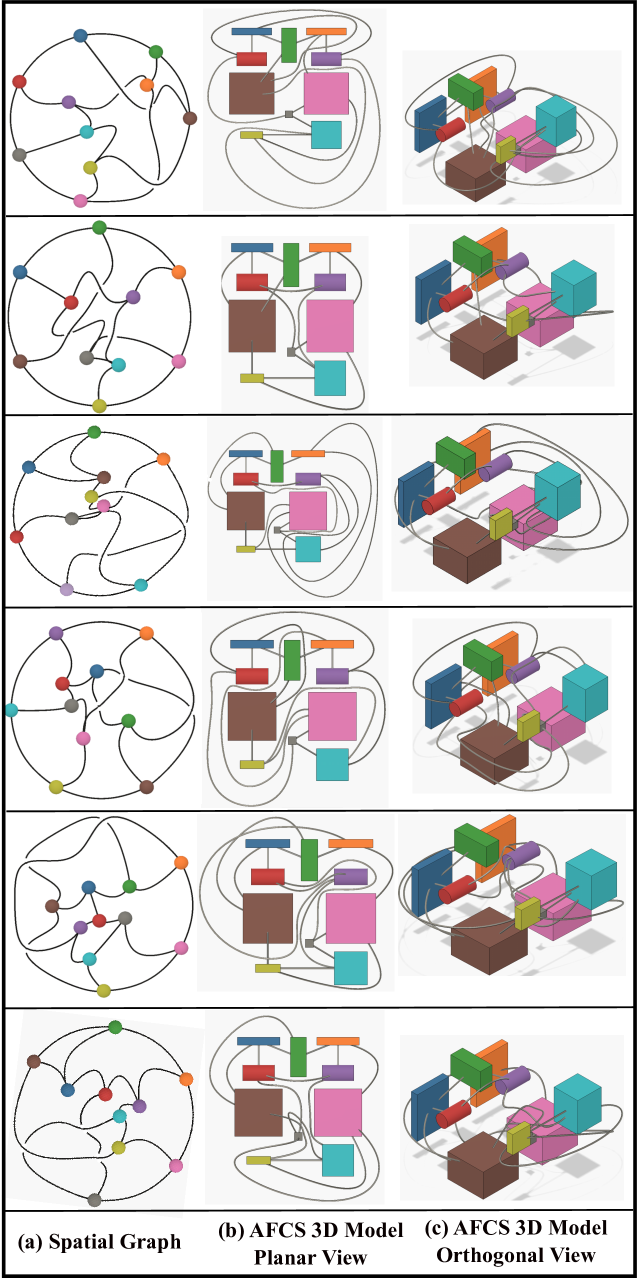 (a) Spatial Graph

(b) AFCS 3D Model Planar View

(c) AFCS 3D Model Orthogonal View