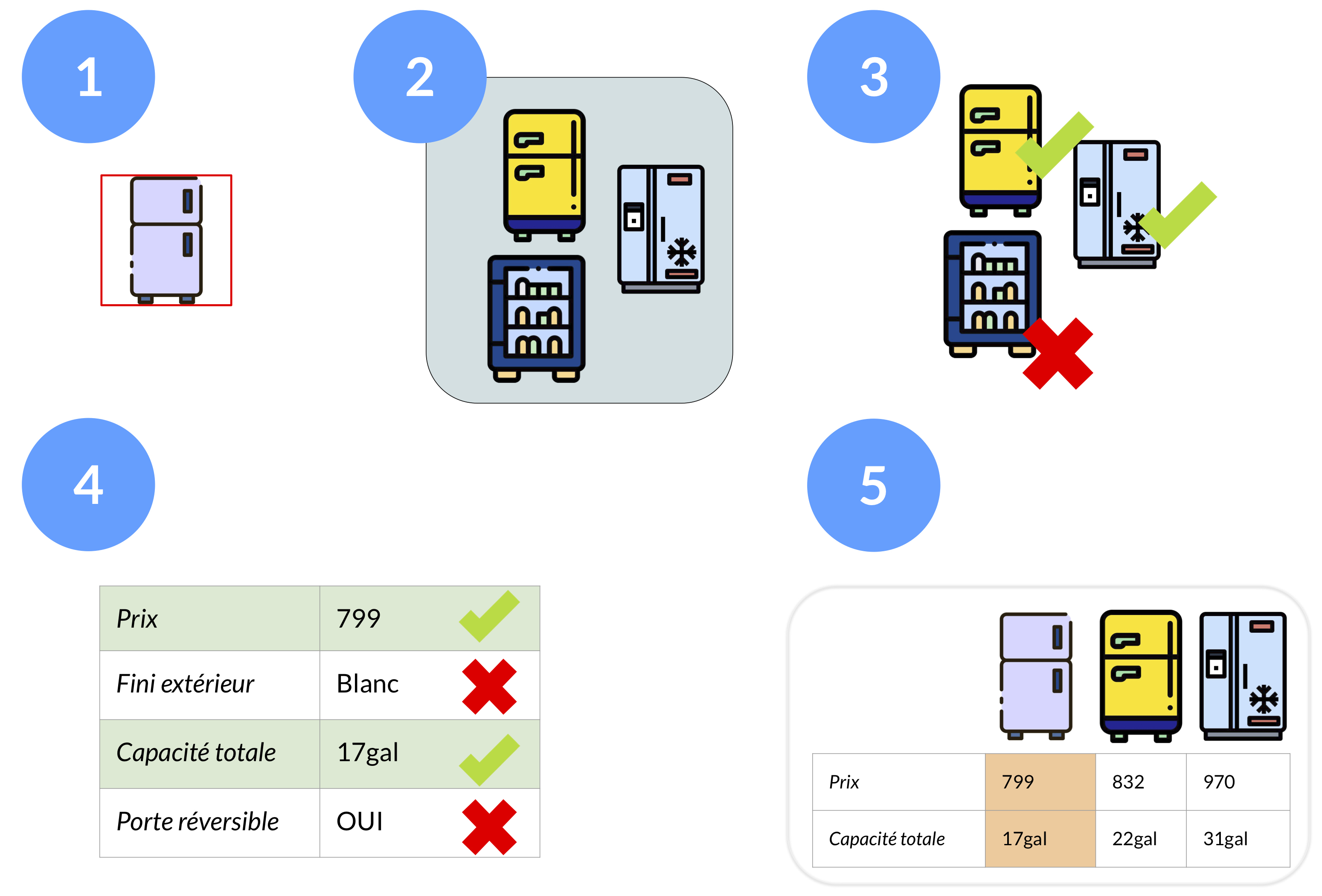 1

2

3

4

| Prix | 799 |
|---|---|
| Fini extérieur | Blanc |
| Capacité totale | 17gal |
| Porte réversible | OUI |

5

| Prix | 799 | 832 | 970 |
|---|---|---|---|
| Capacité totale | 17gal | 22gal | 31gal |