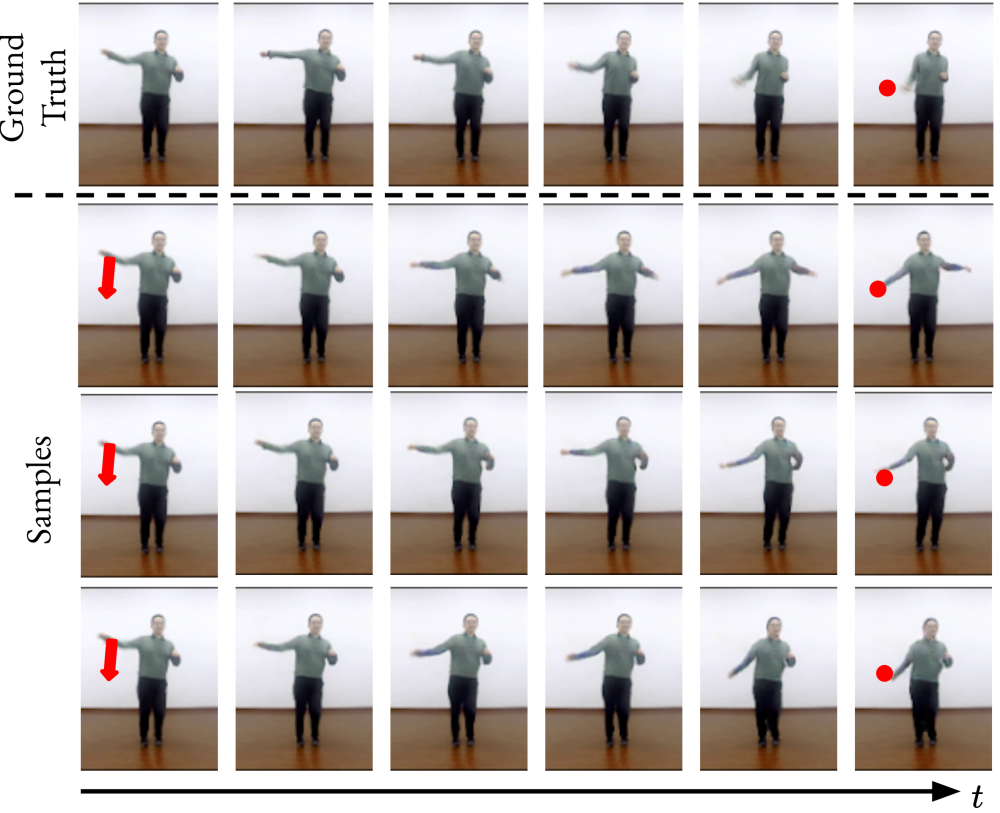 Ground Truth

Samples

$t$