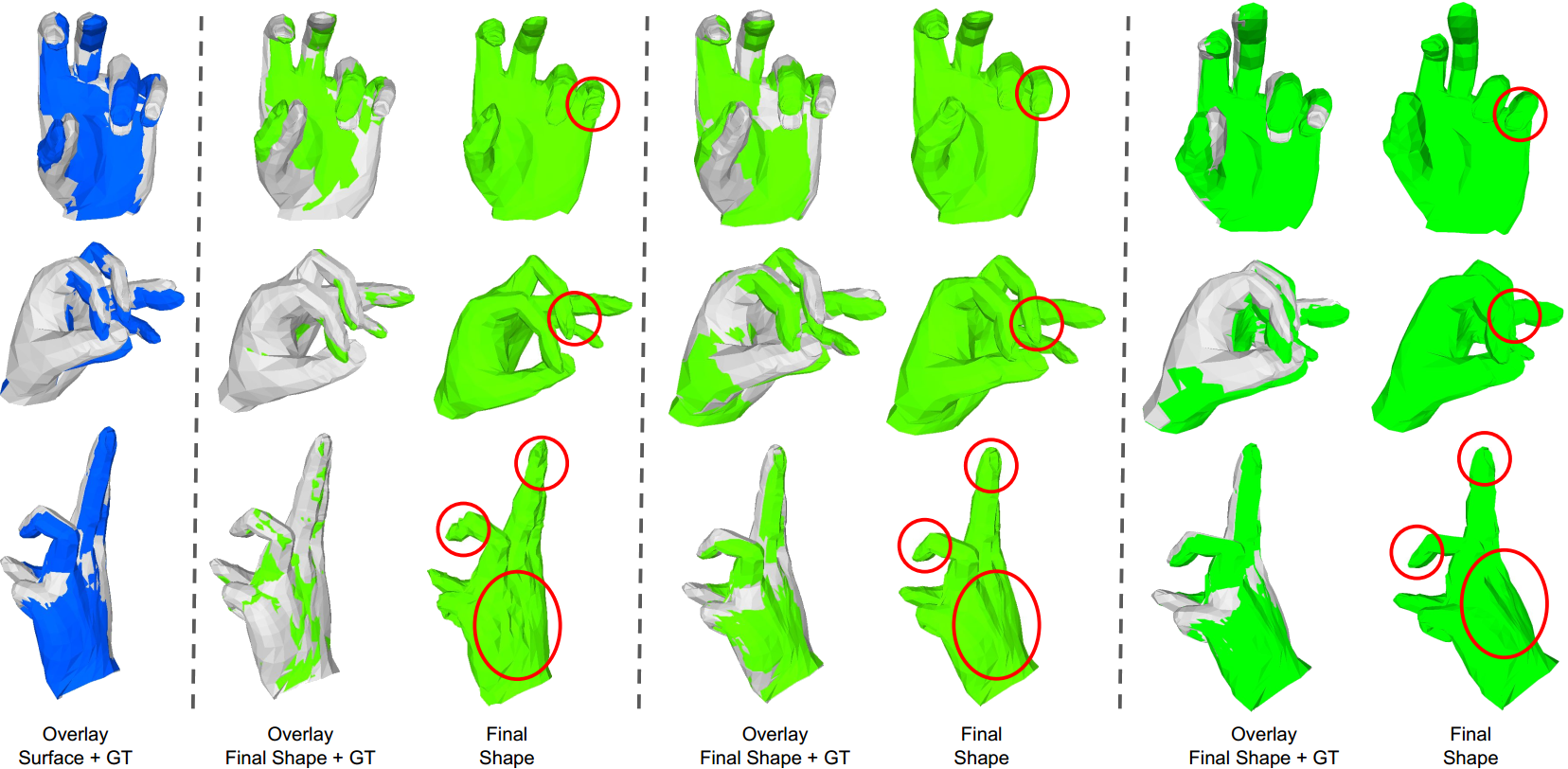 Overlay
Surface + GT

Overlay
Final Shape + GT

Final
Shape

Overlay
Final Shape + GT

Final
Shape

Overlay
Final Shape + GT

Final
Shape