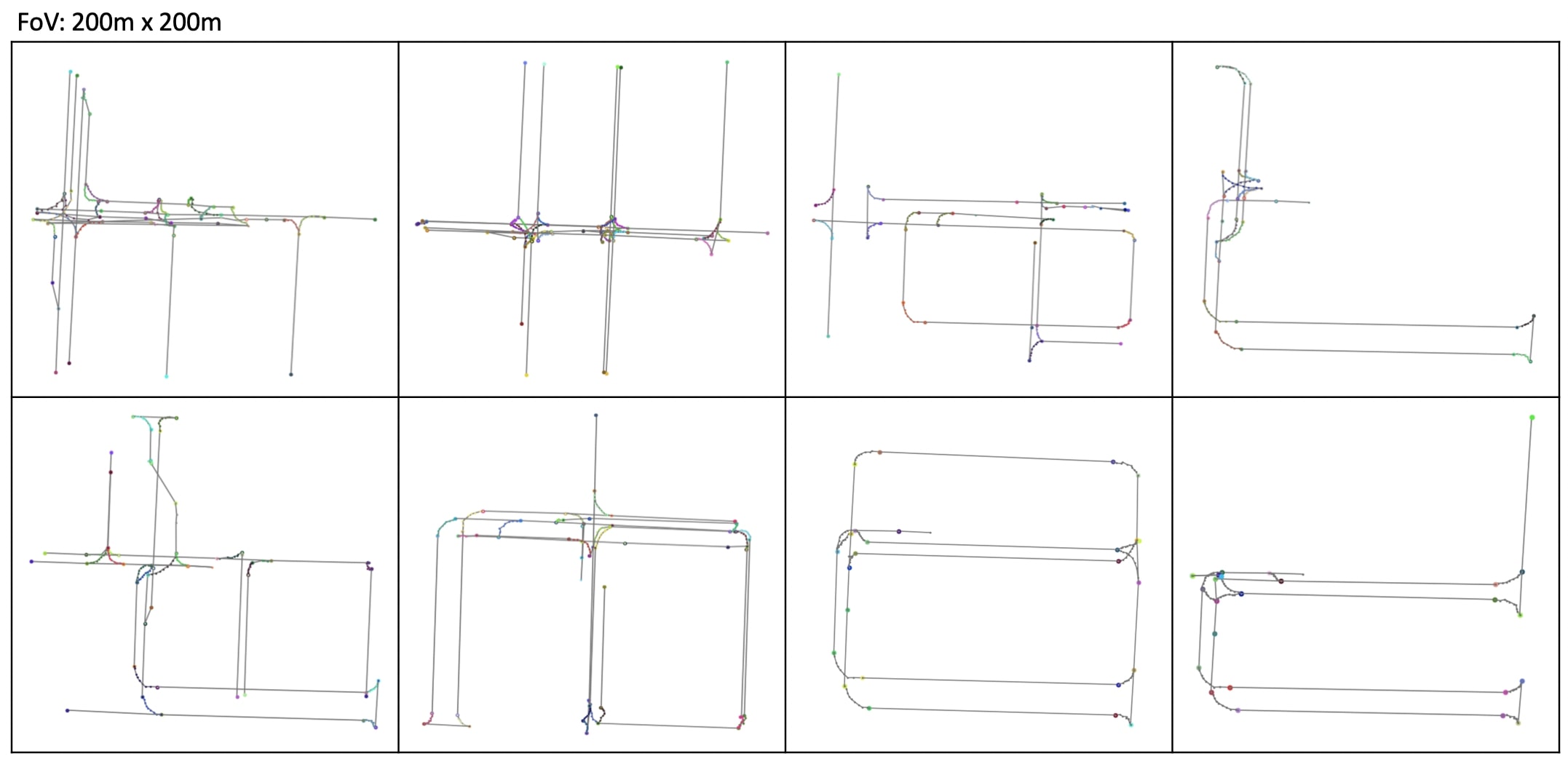 FoV: 200m x 200m