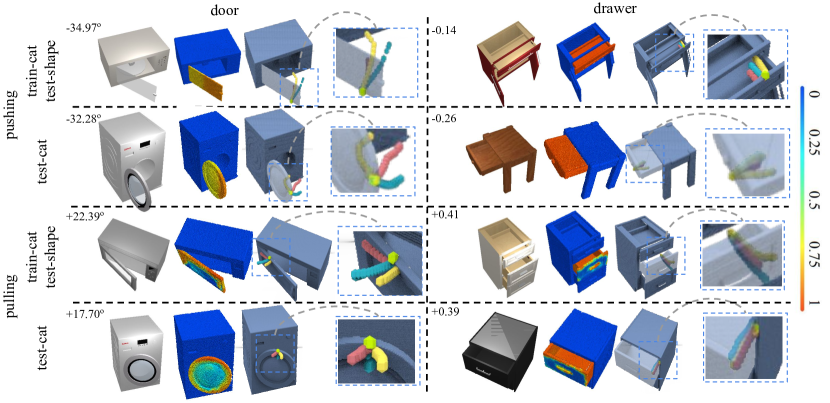 door

drawer

pushing

train-cat test-shape

-34.97°

-0.14

test-cat

-32.28°

-0.26

pulling

train-cat test-shape

+22.39°

+0.41

test-cat

+17.70°

+0.39

0

0.25

0.5

0.75

1