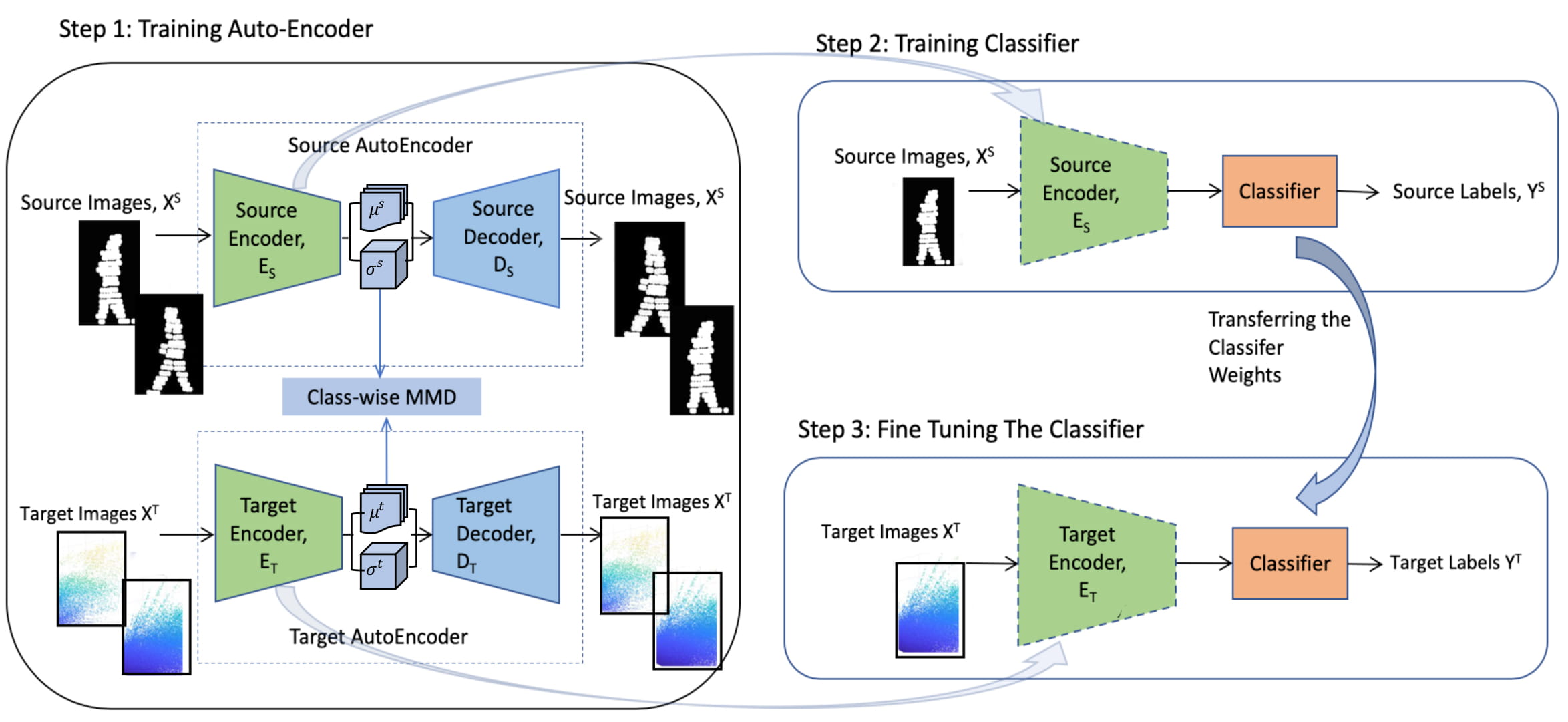 Step 1: Training Auto-Encoder

Source AutoEncoder

Source Images, $X^S$

Source Encoder, $E_S$

$\mu^s$

$\sigma^s$

Source Decoder, $D_S$

Source Images, $X^S$

Class-wise MMD

Target Images $X^T$

Target Encoder, $E_T$

$\mu^t$

$\sigma^t$

Target Decoder, $D_T$

Target Images $X^T$

Target AutoEncoder

Step 2: Training Classifier

Source Images, $X^S$

Source Encoder, $E_S$

Classifier

Source Labels, $Y^S$

Transferring the Classifer Weights

Step 3: Fine Tuning The Classifier

Target Images $X^T$

Target Encoder, $E_T$

Classifier

Target Labels $Y^T$